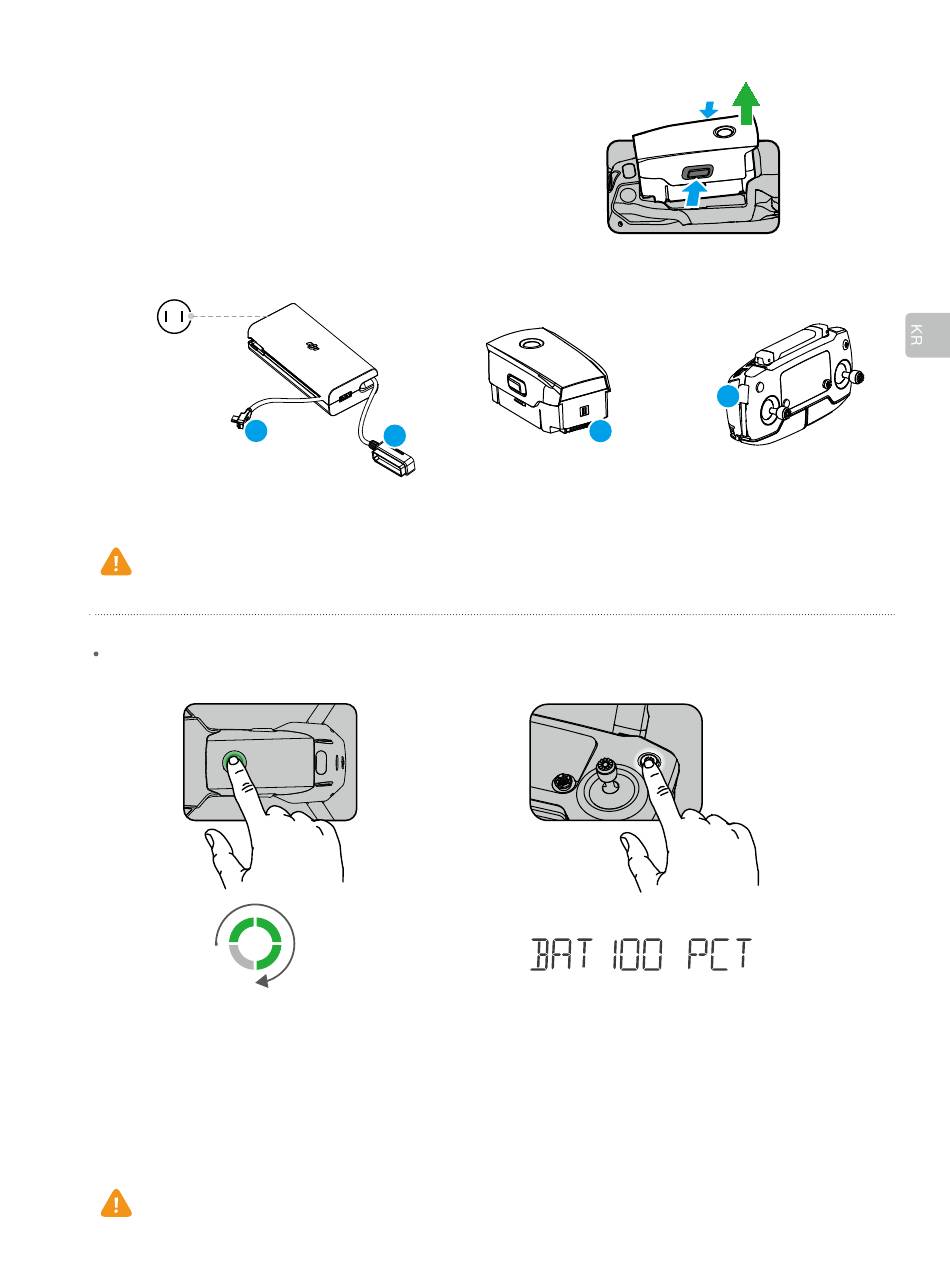 KR

BAT 100 PCT