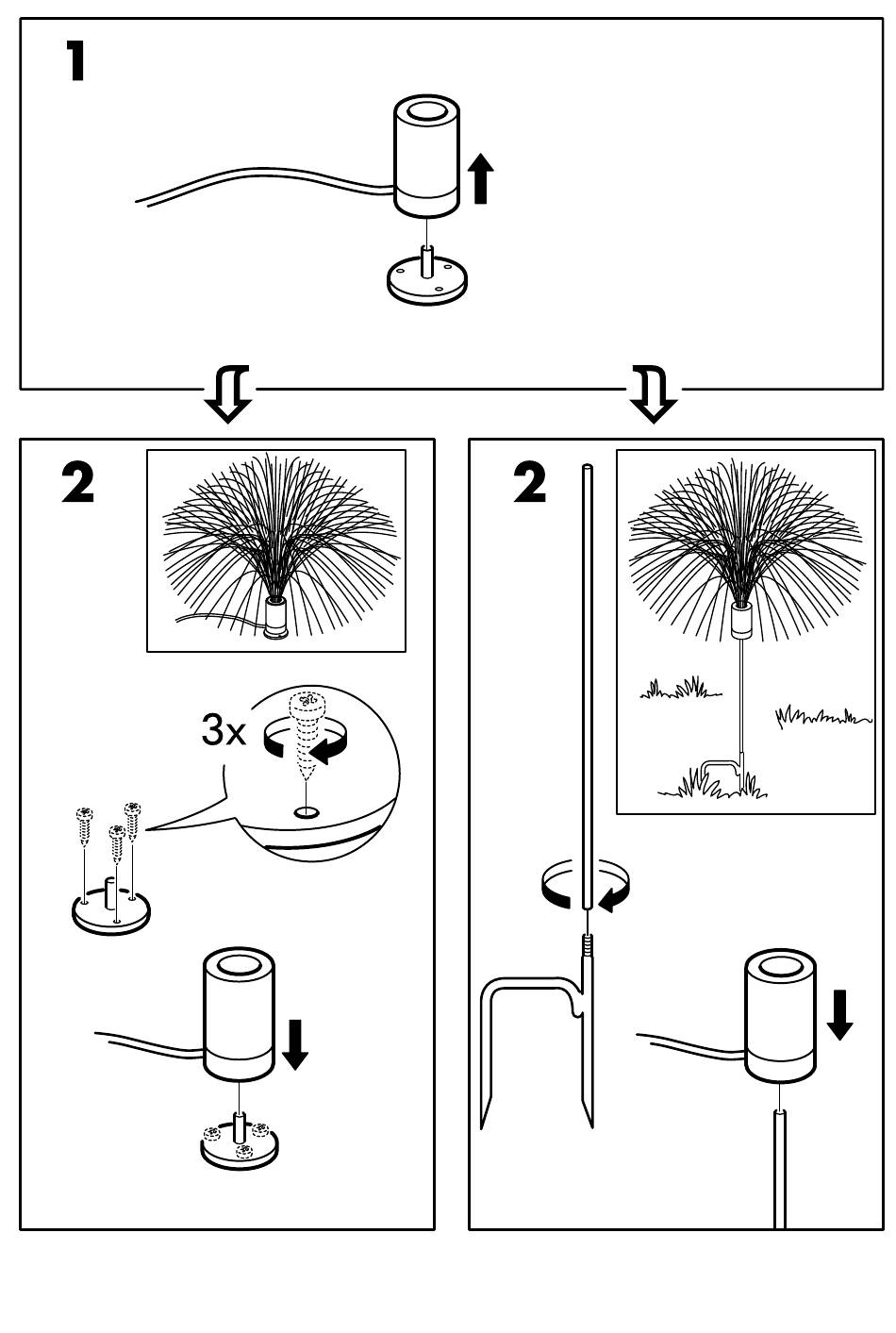 1

2

3x

2