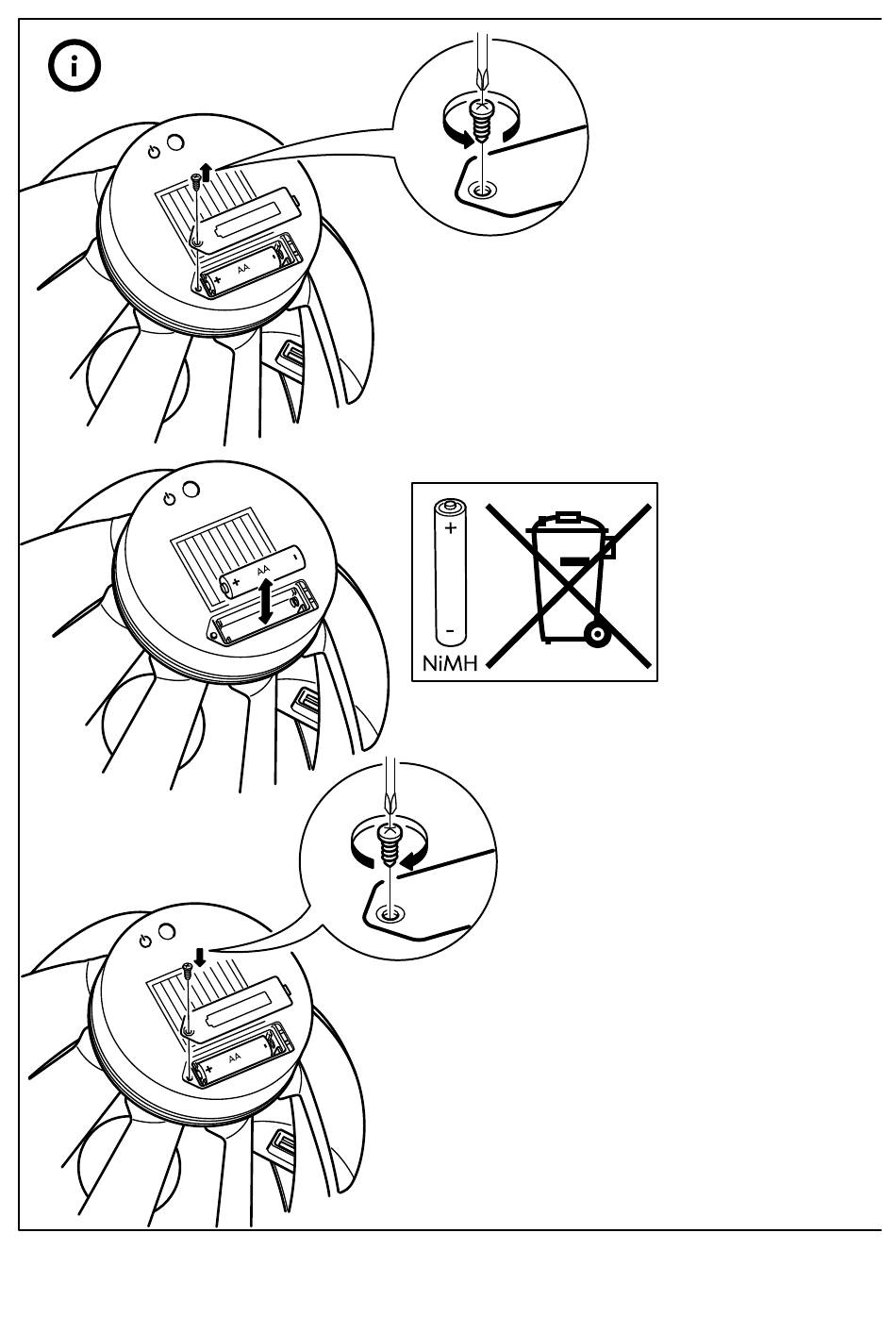 i

+ AA -

+ AA -

+
-
NiMH

+ AA -