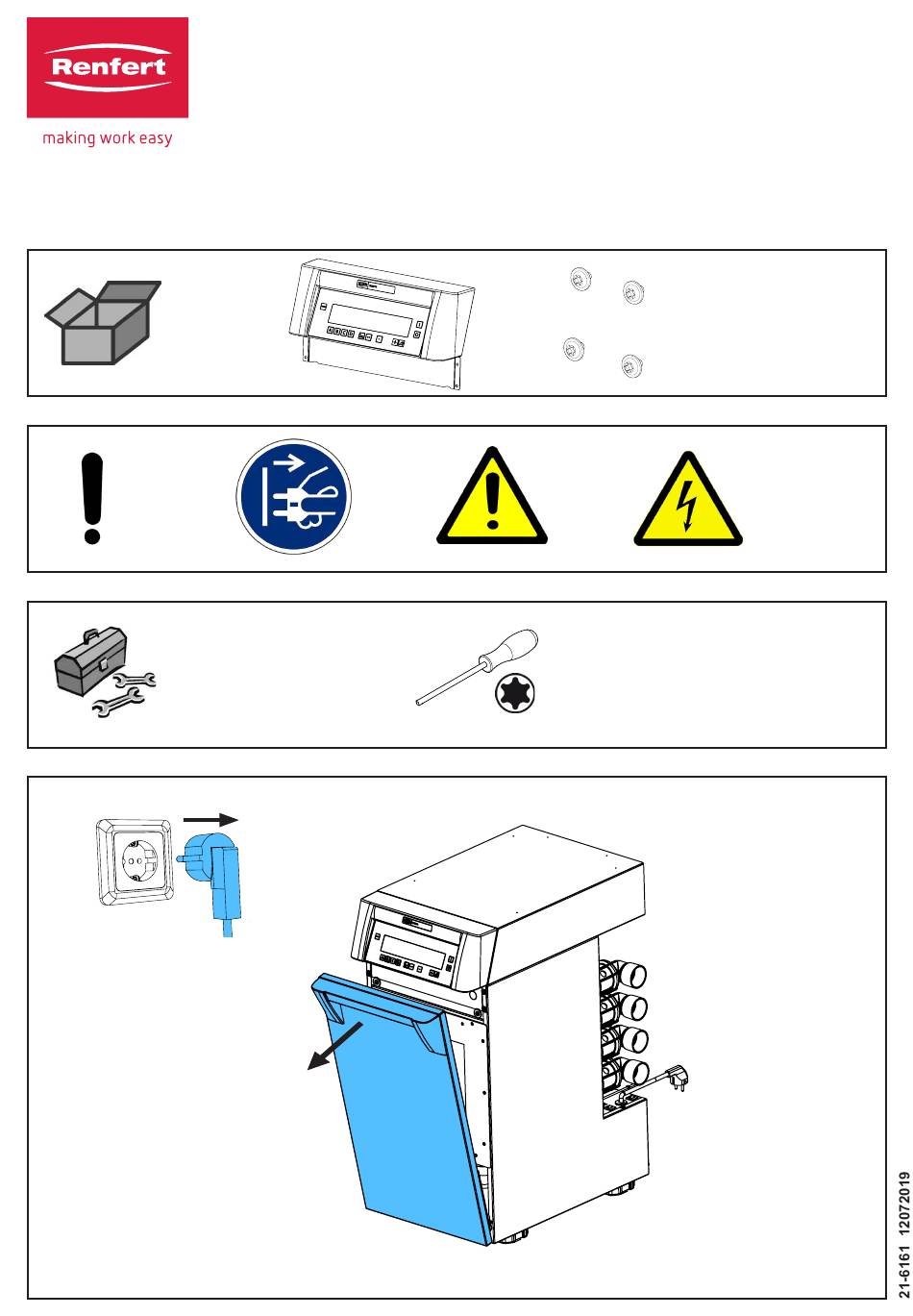 Renfert
making work easy

21-6161 12072019