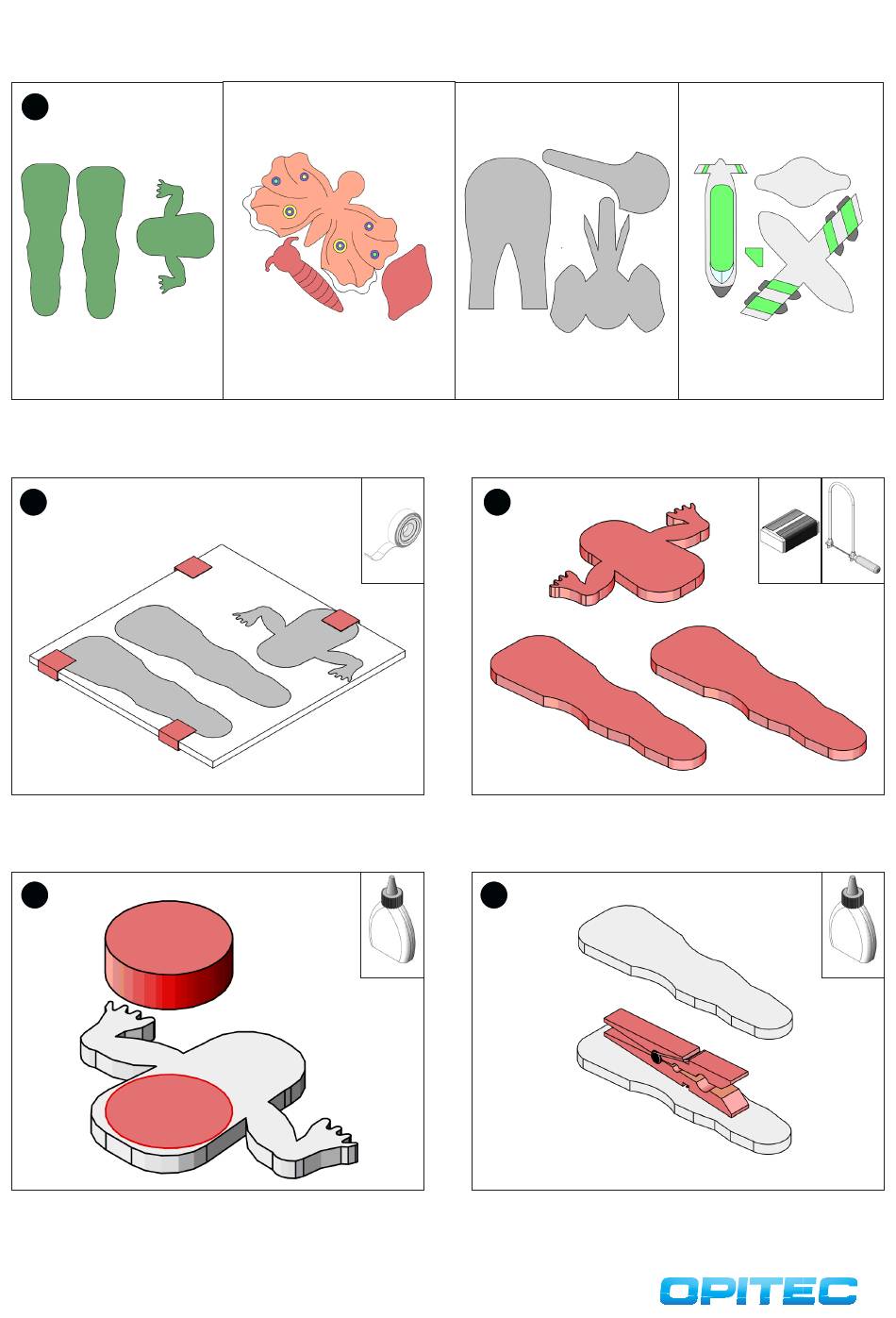 OPITEC