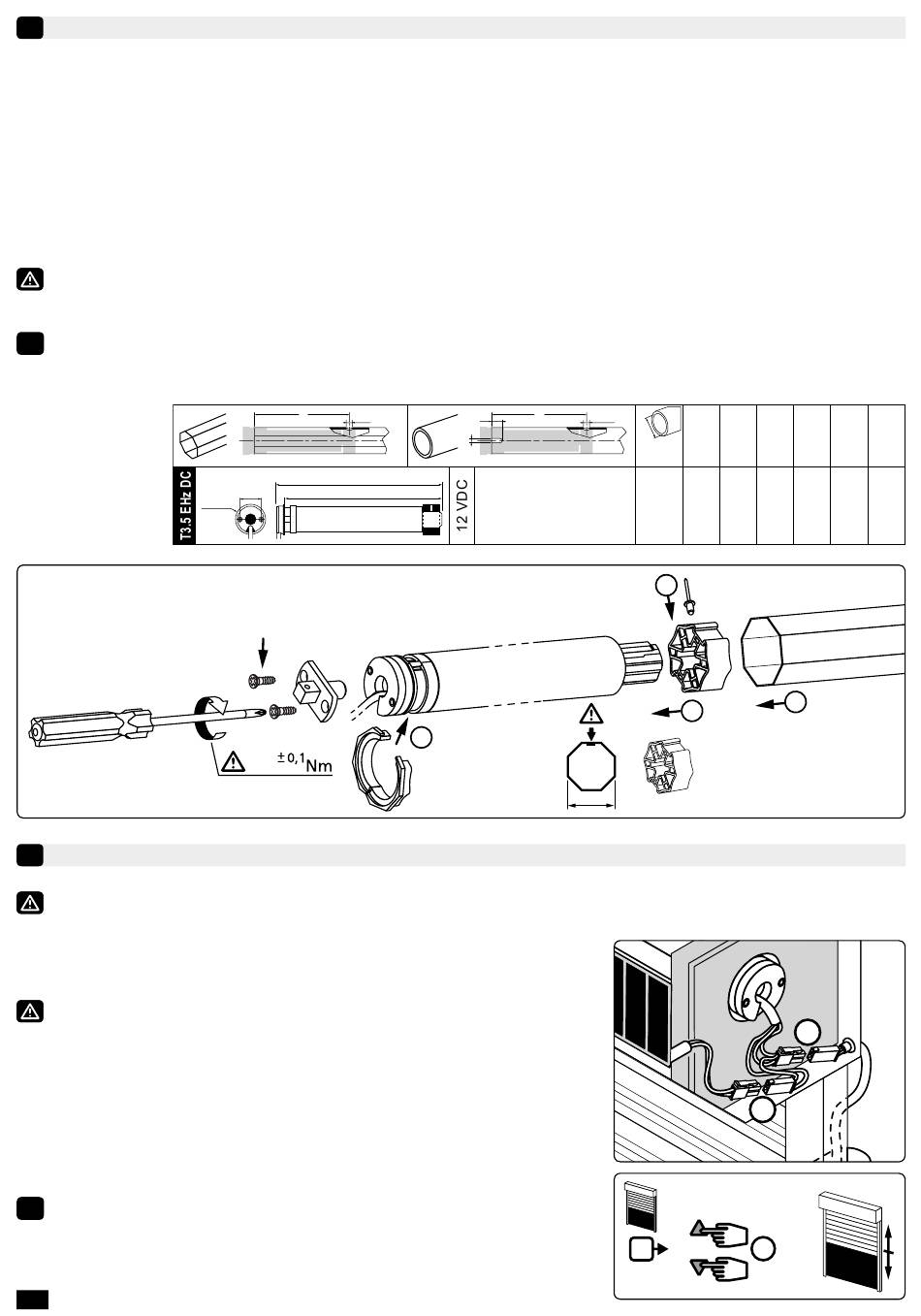 T3.5 EHz DC

12 VDC

$\pm 0,1$ Nm