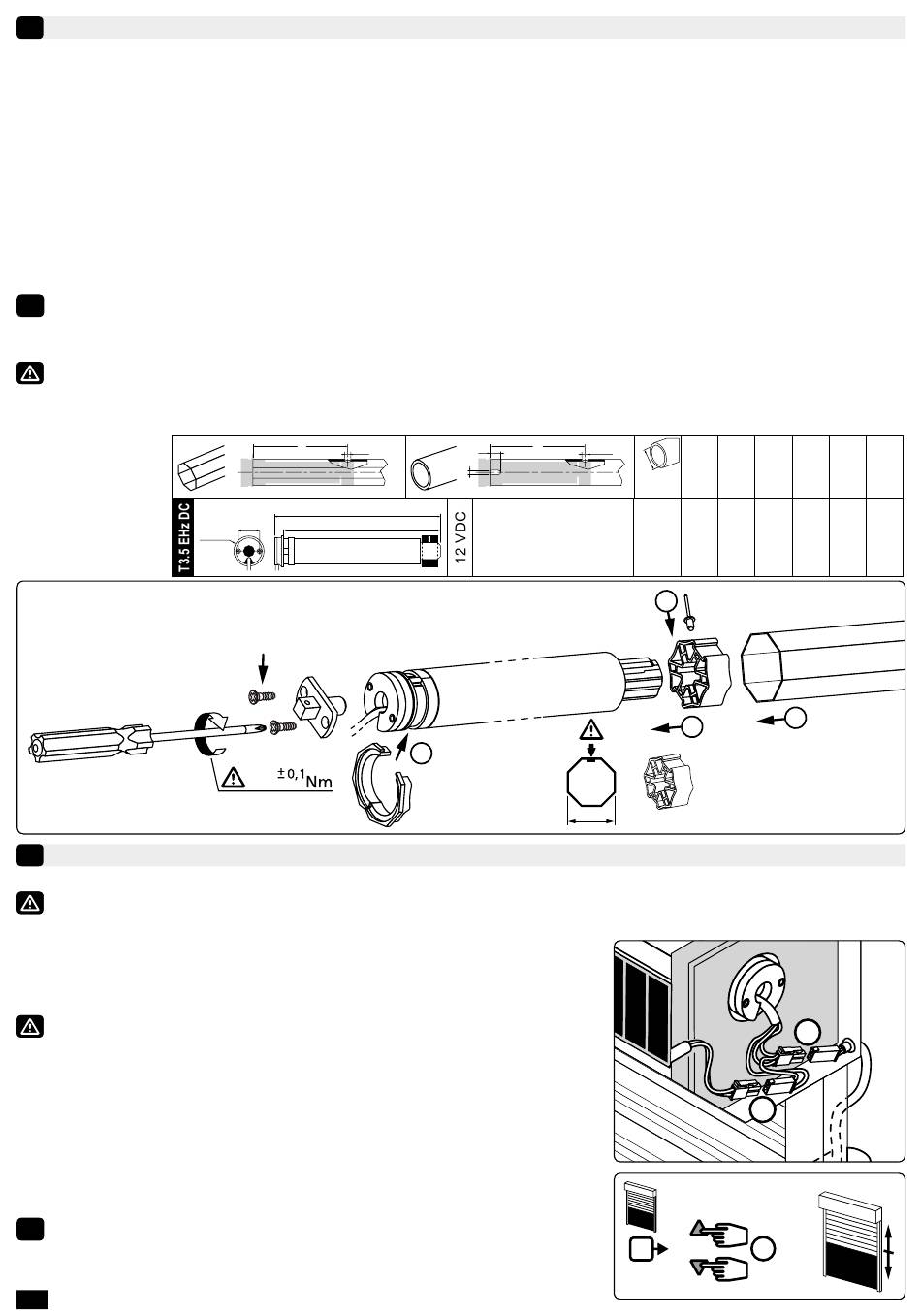 T3.5 EHz DC

12 VDC

$\pm 0,1$ Nm