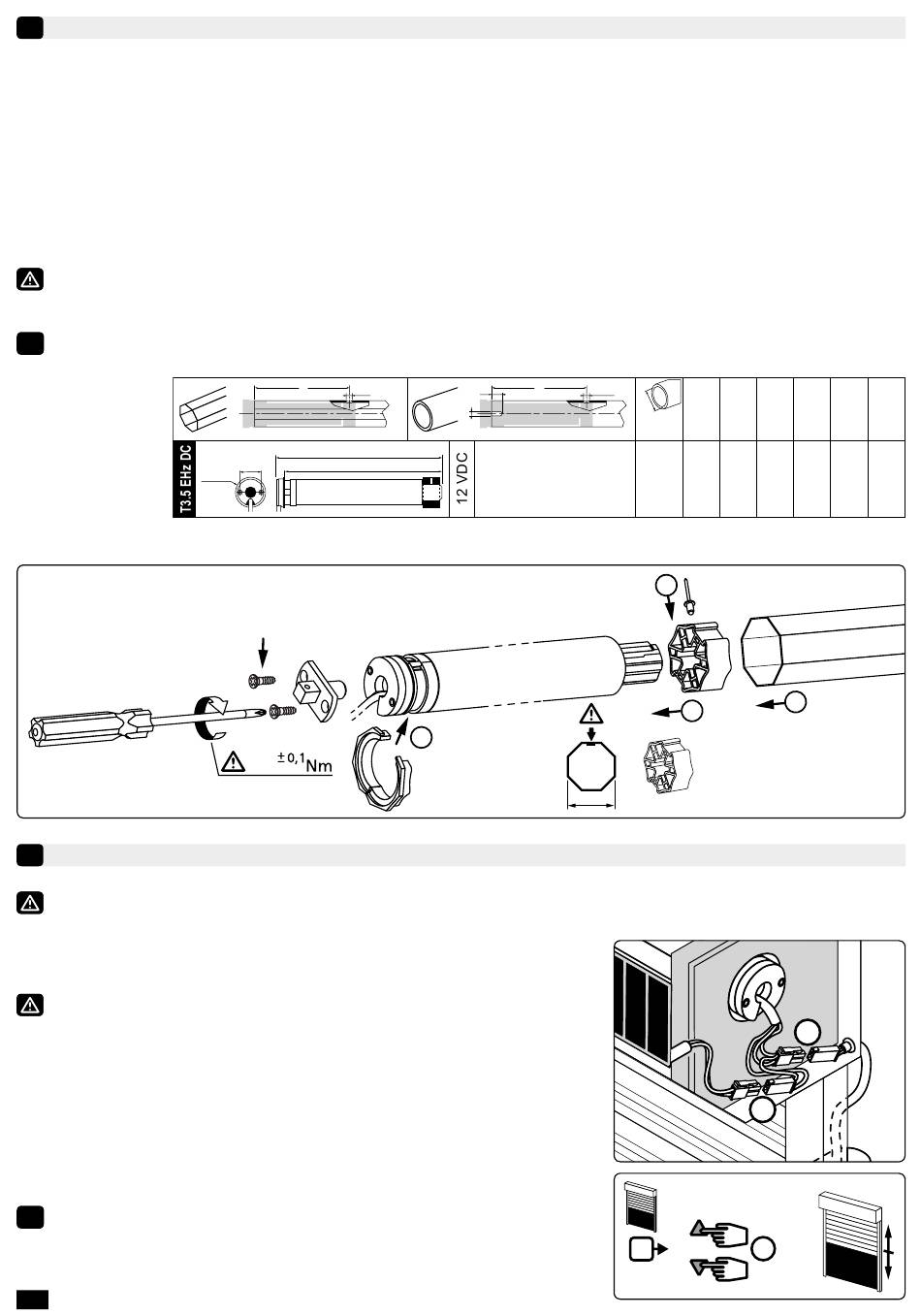 T3.5 EHz DC

12 VDC

$\pm 0,1$ Nm