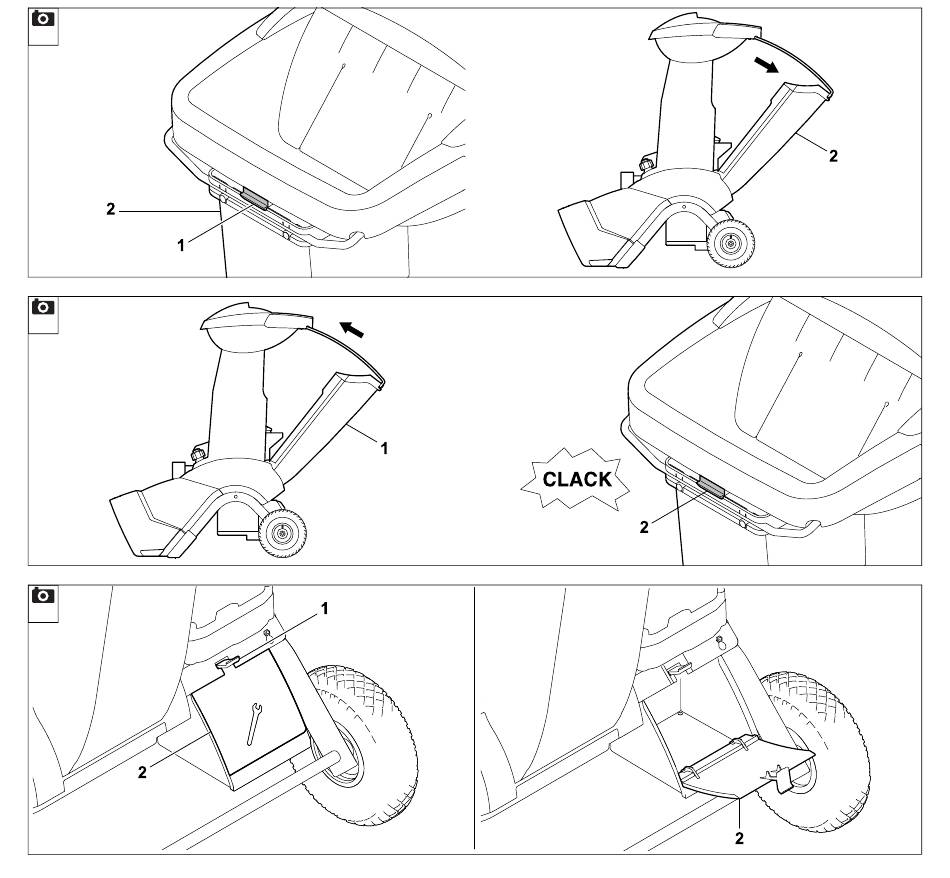 2
1
2
1
CLACK
2
1
2
2