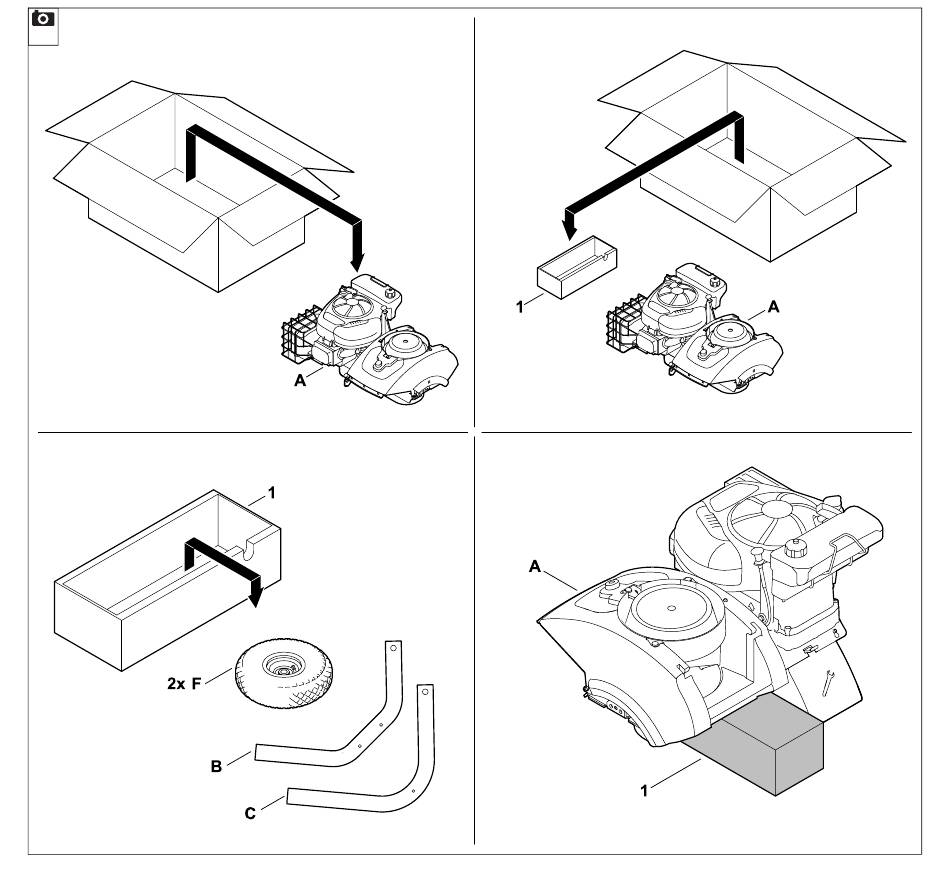 A

1
A

1
2x F
B
C

A
1