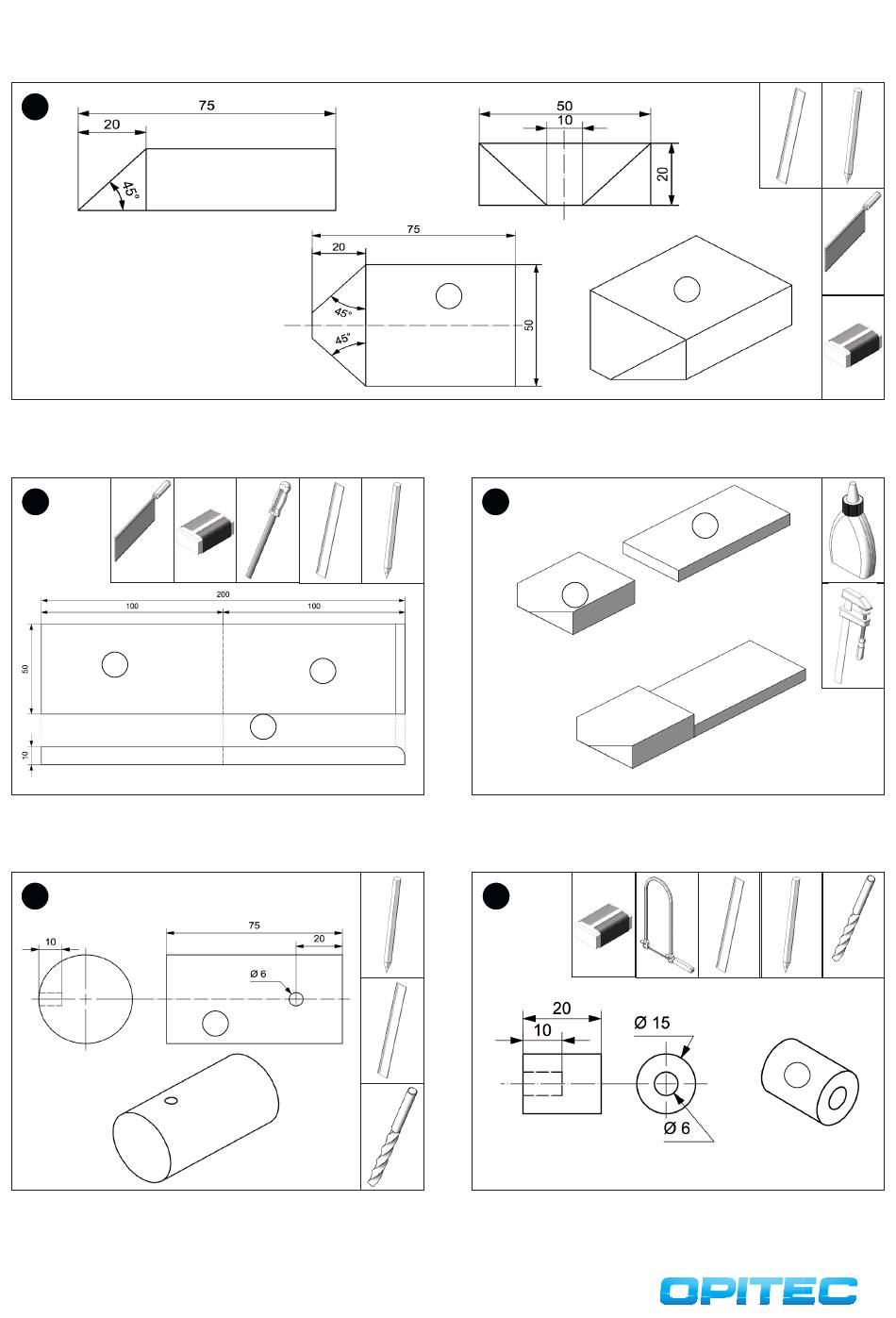 75
20
45°
50
10
20
75
20
45°
45°
50

200
100
100
50
10

10
75
20
Ø 6

20
10
Ø 15
Ø 6

OPITEC