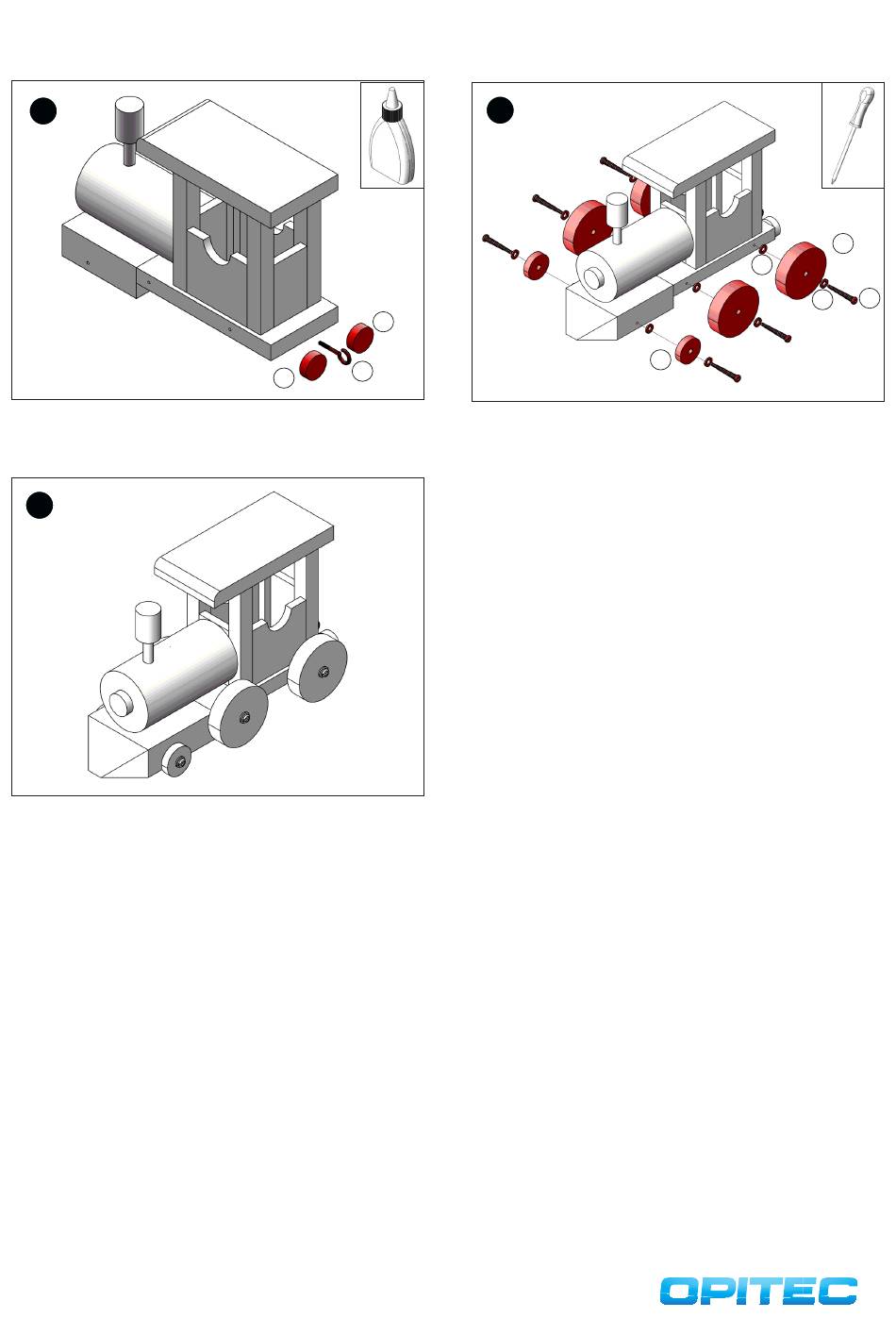 OPITEC