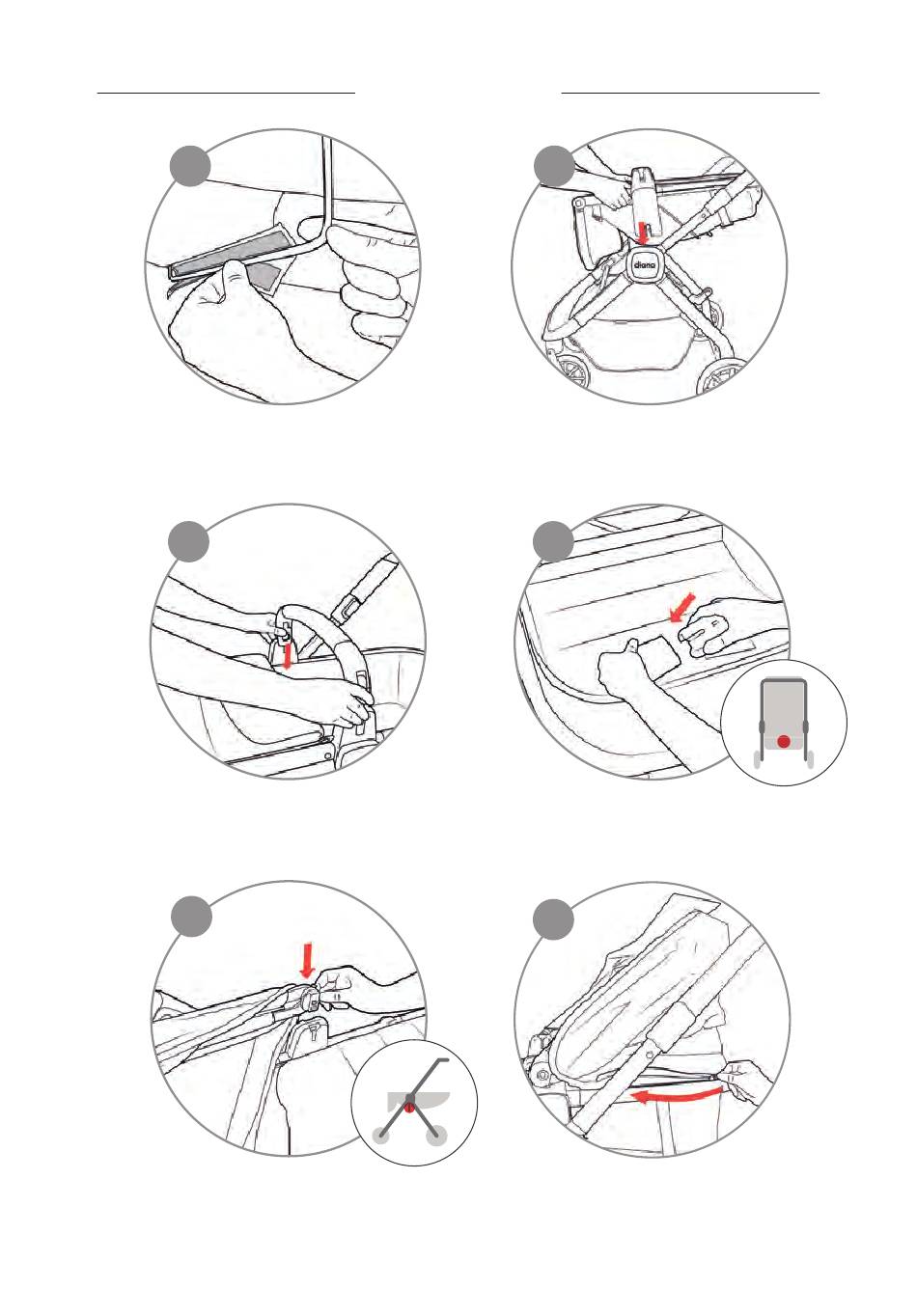 diono