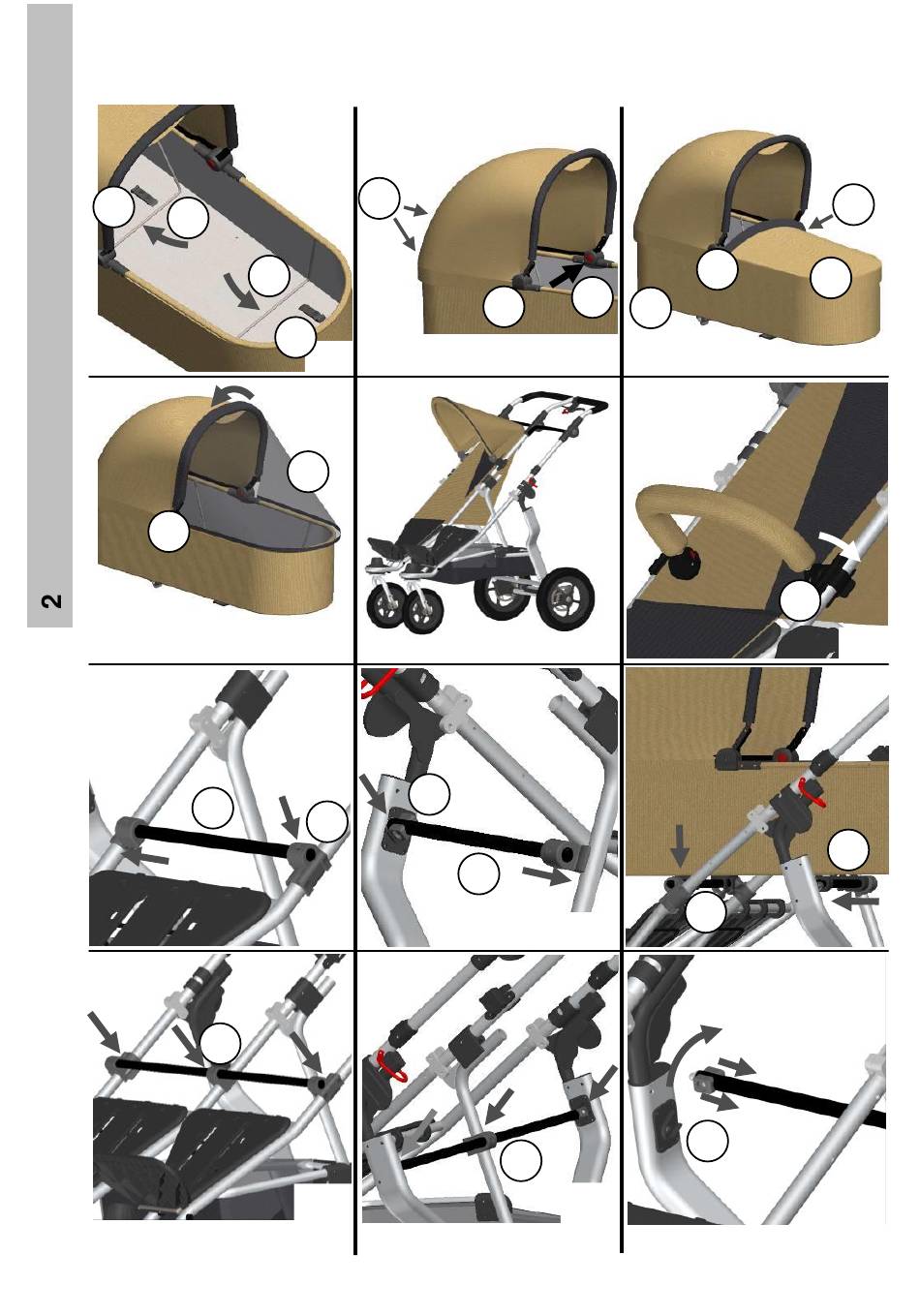 2