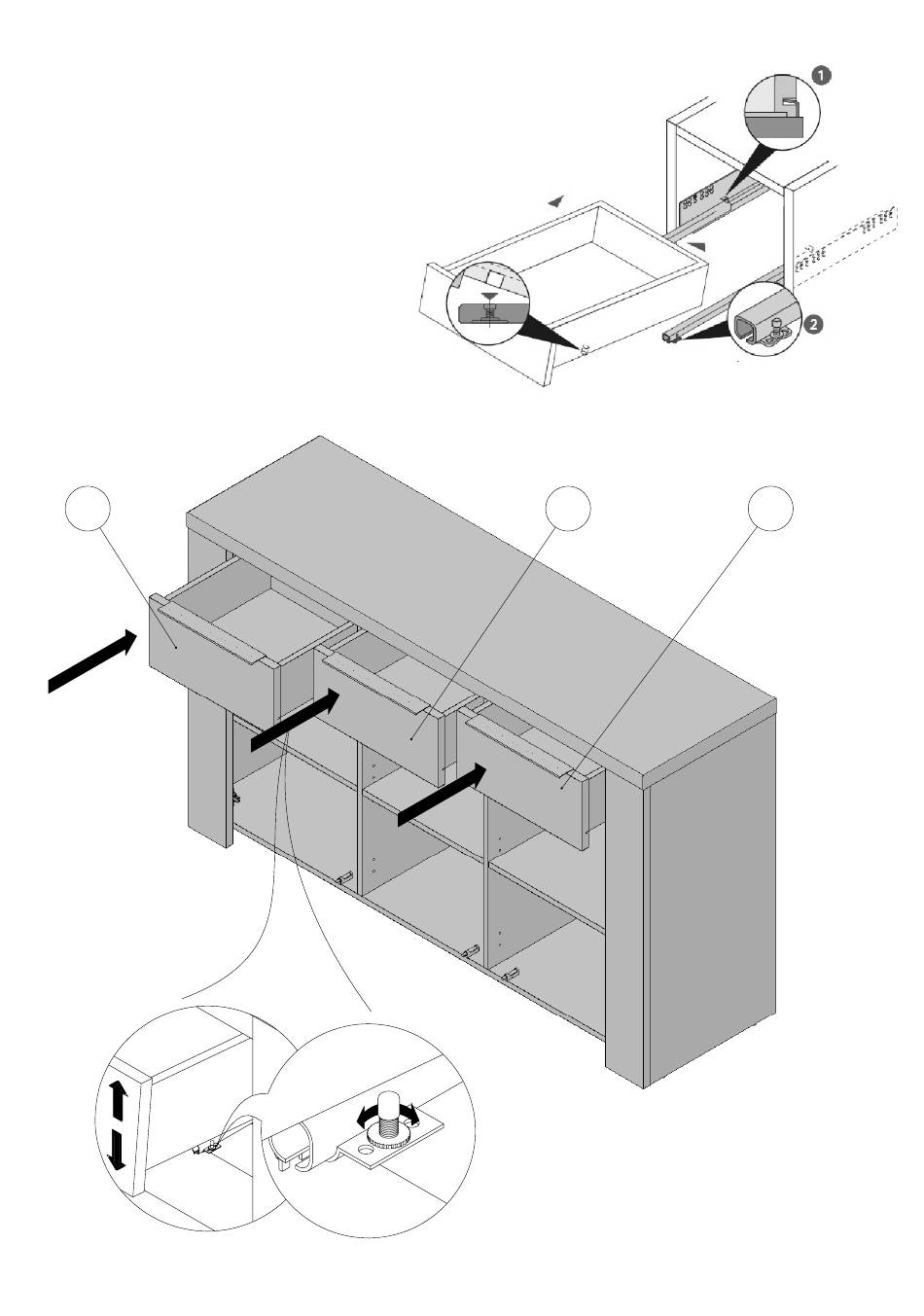 1

2