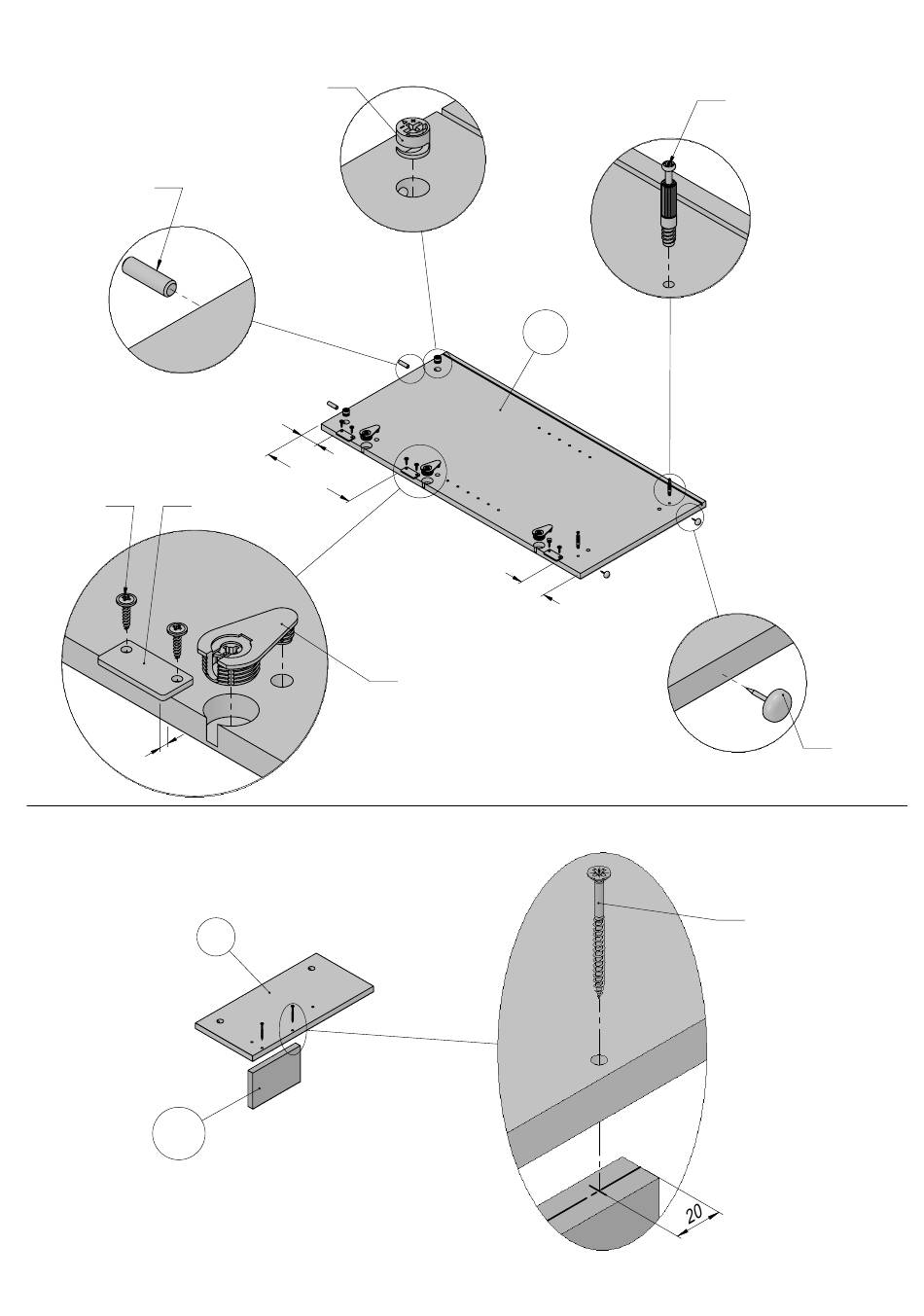 20