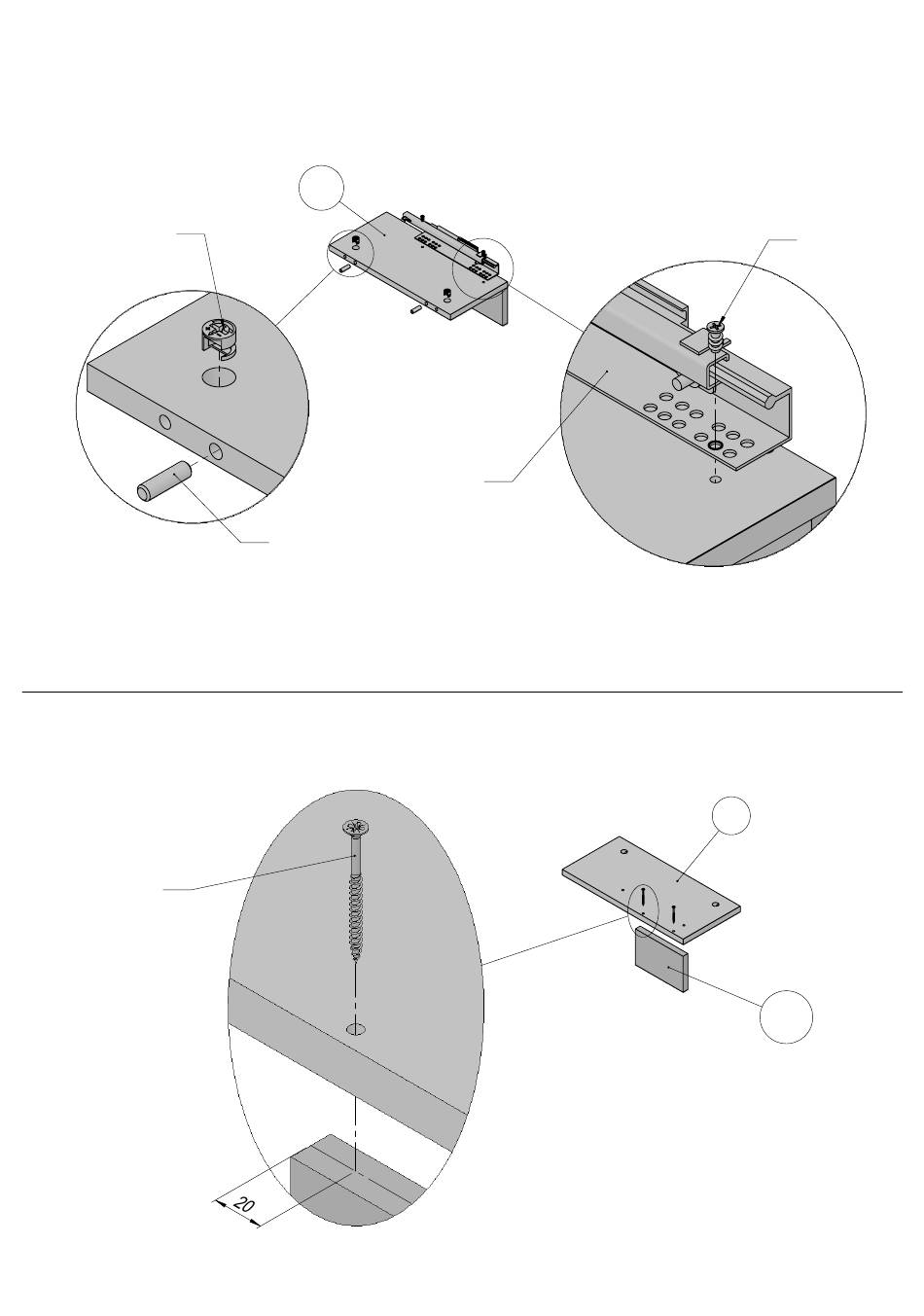 20