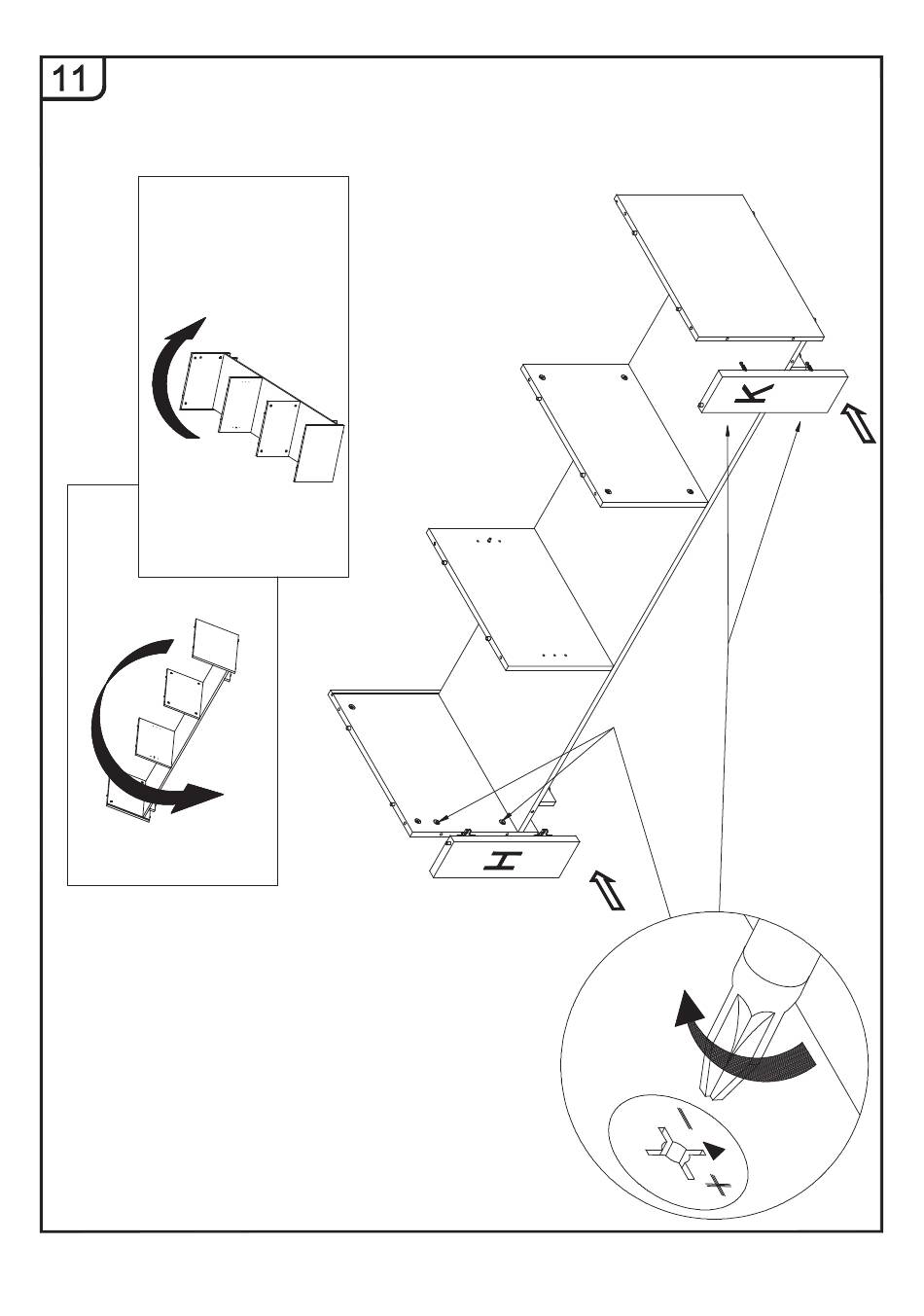 11

K

H