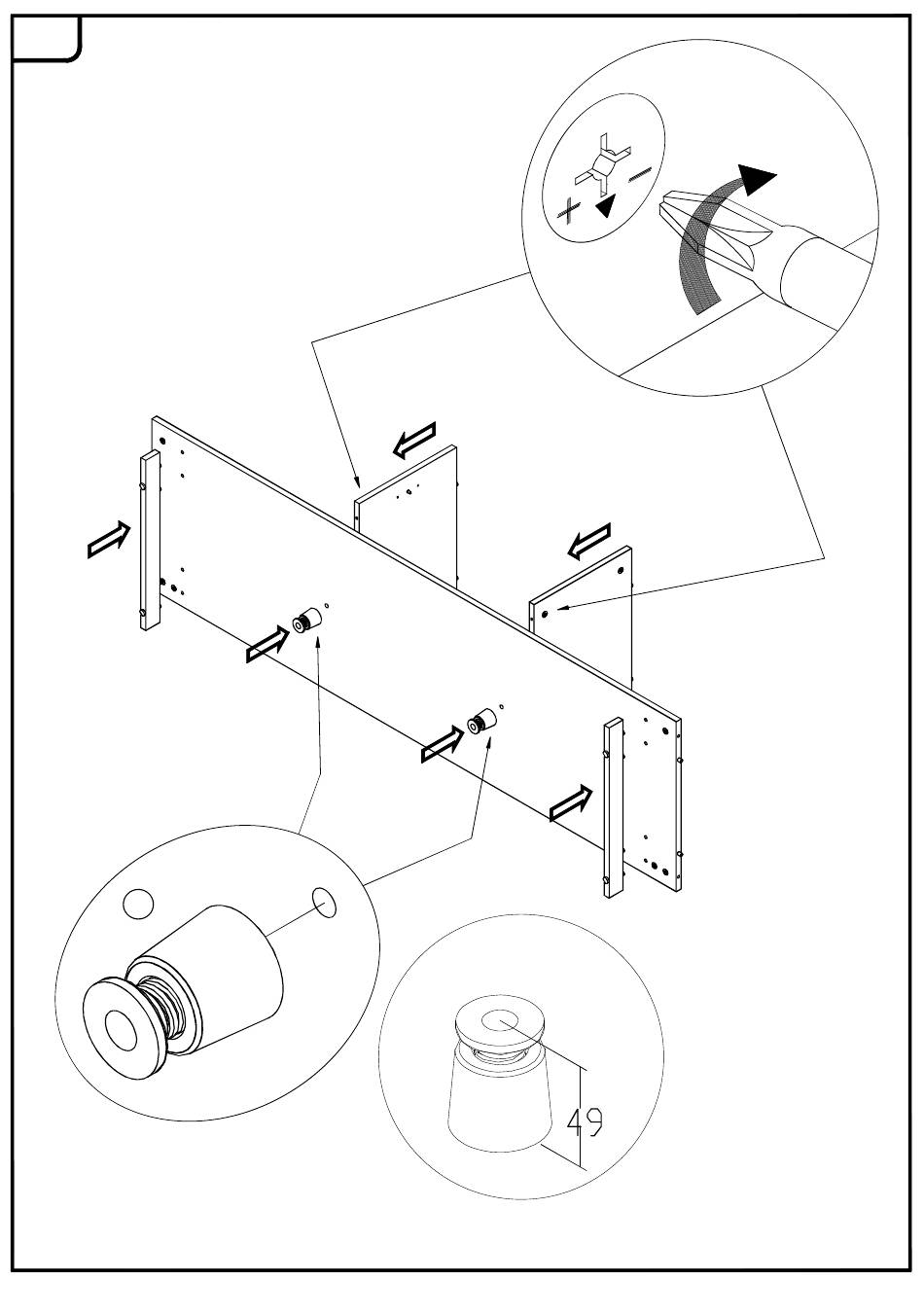 49