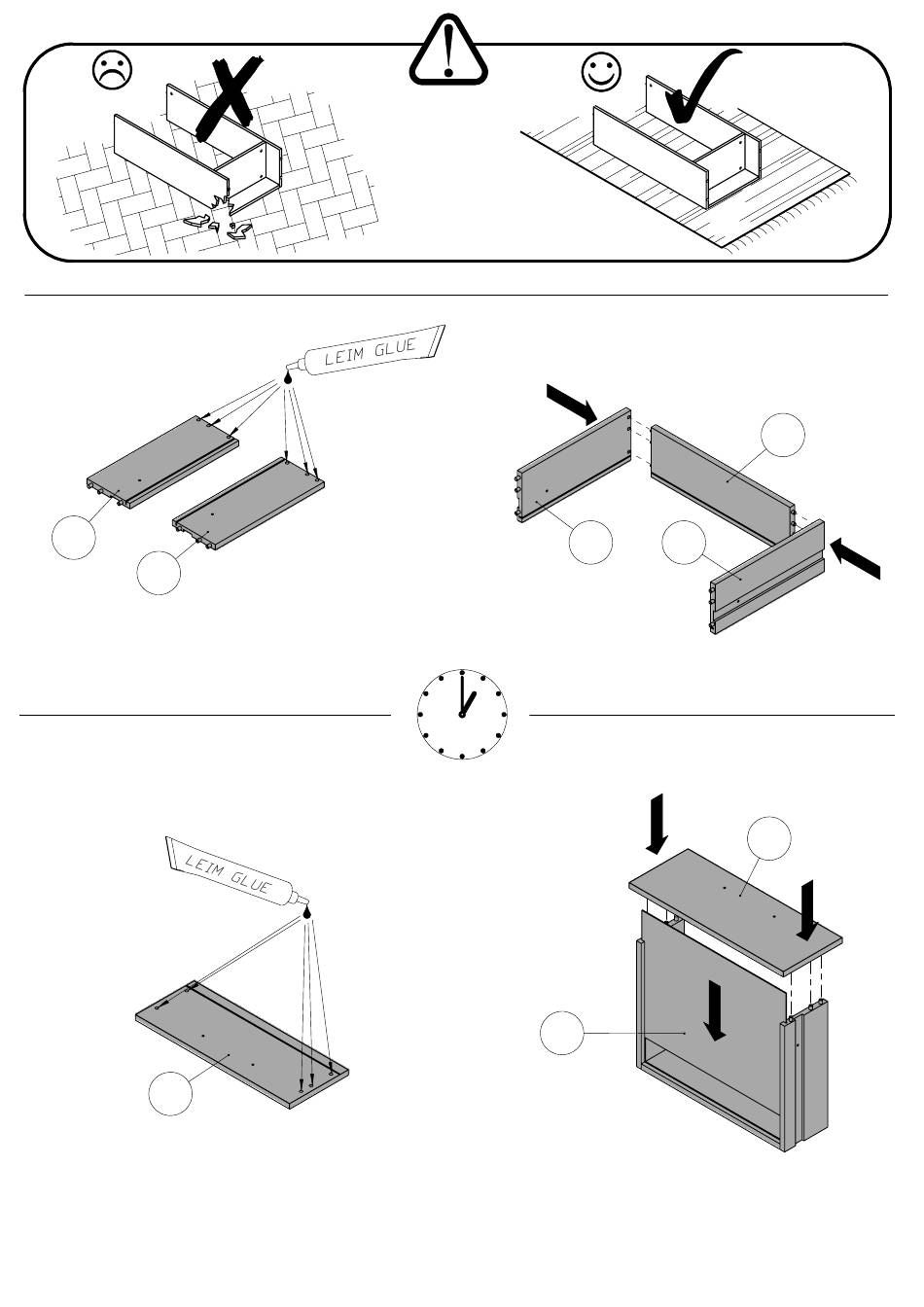 LEIM GLUE

LEIM GLUE