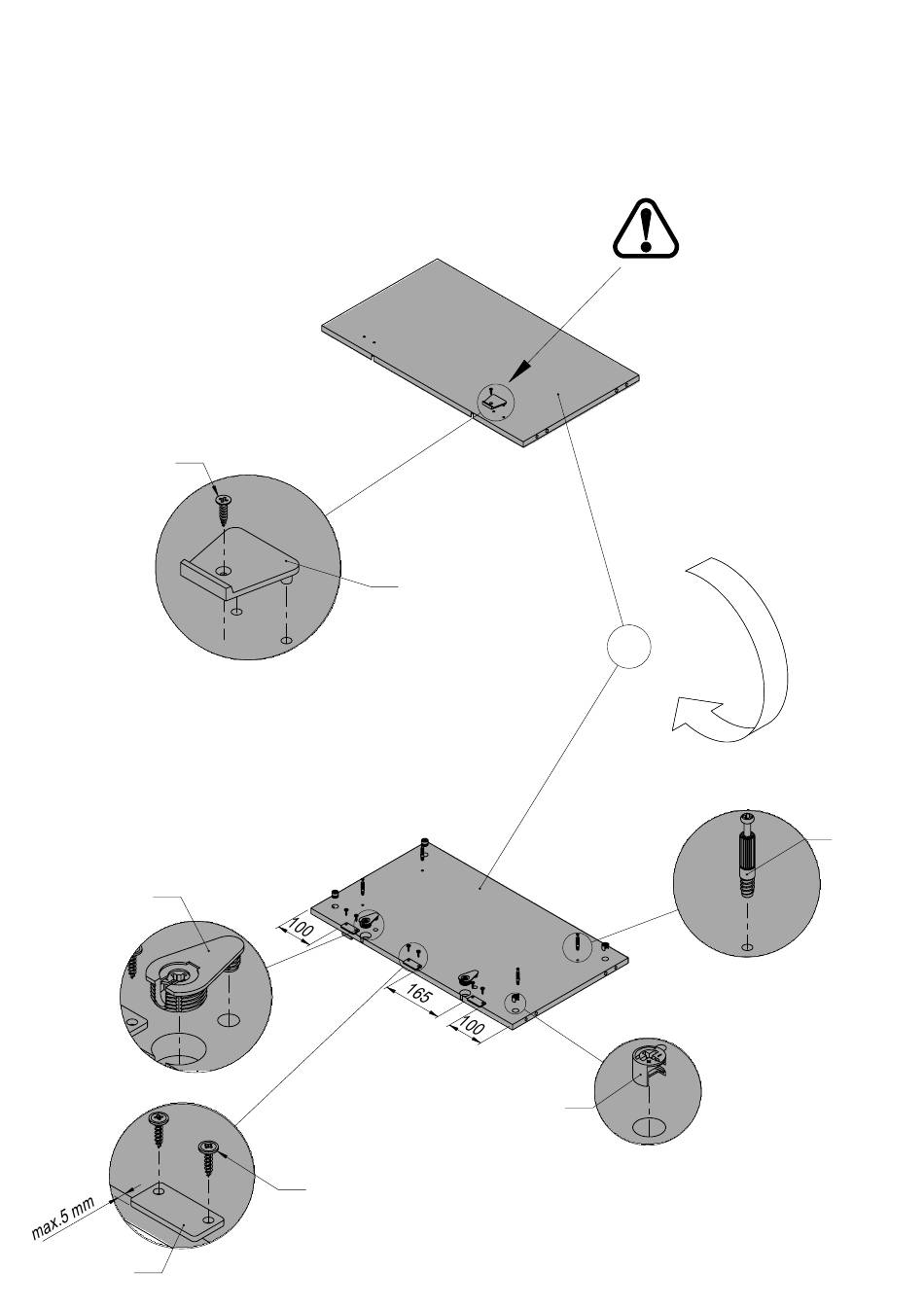 100

165

100

max.5 mm