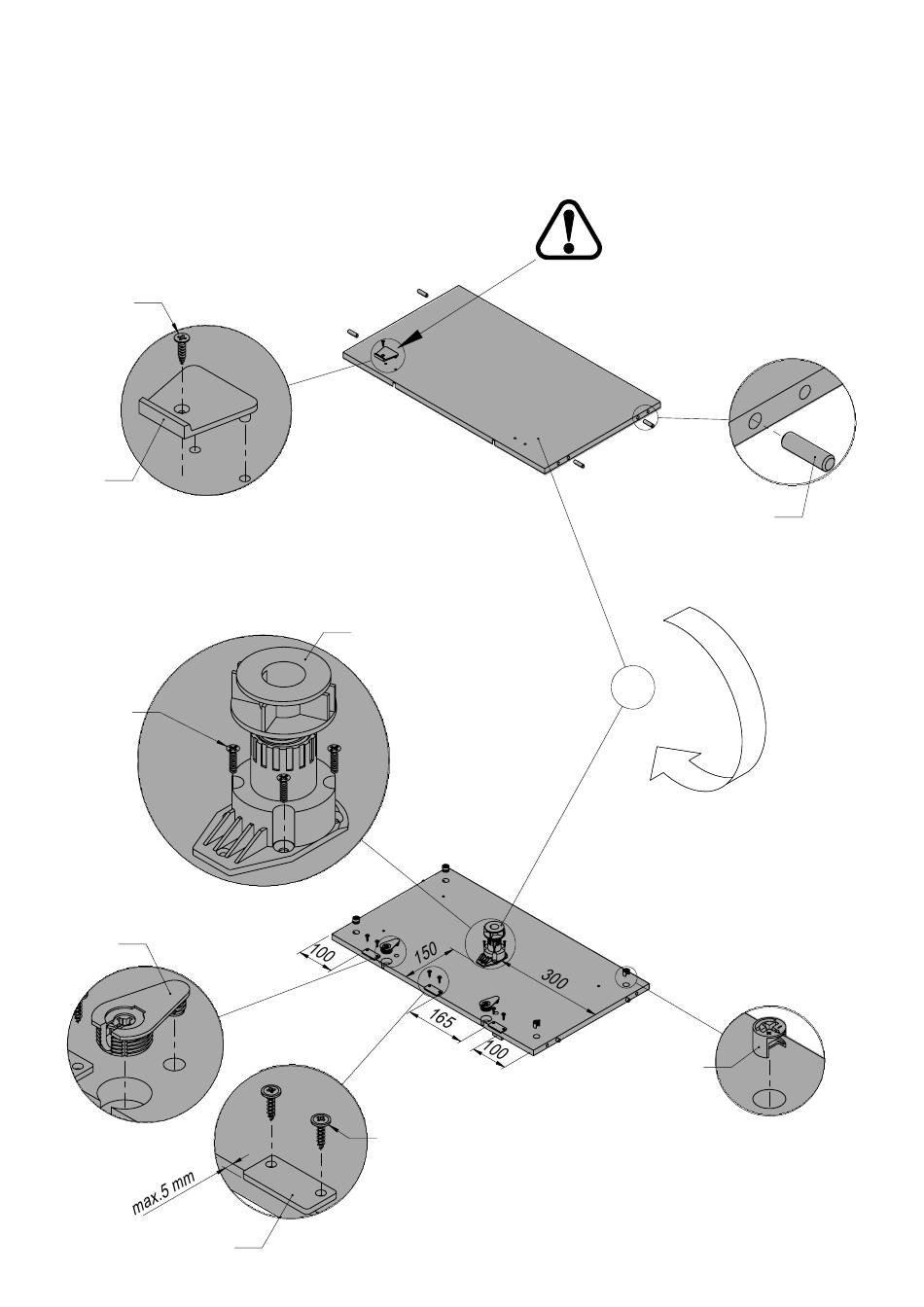 100
150
300
165
100
max.5 mm