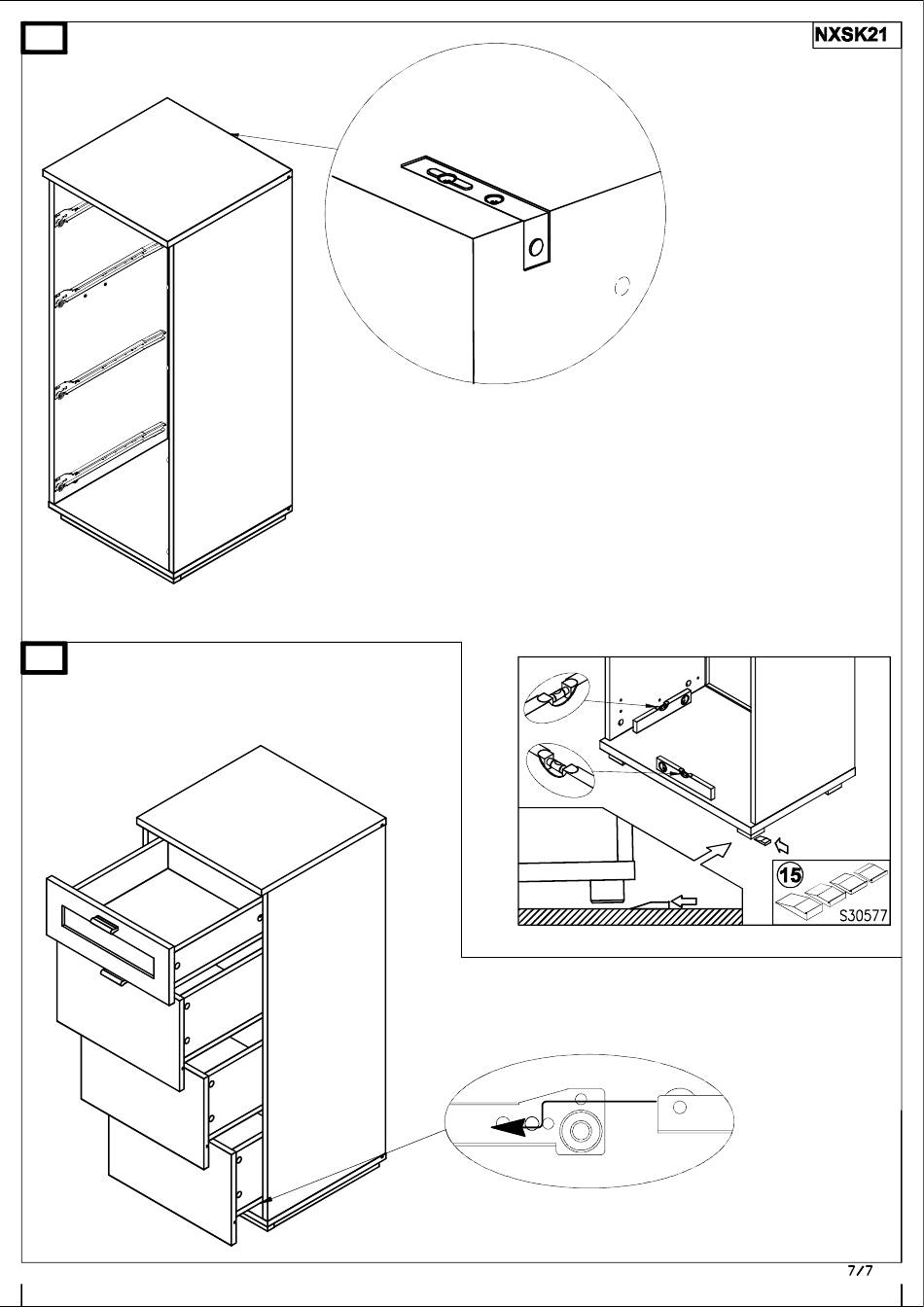 NXSK21

15

S30577

7/7