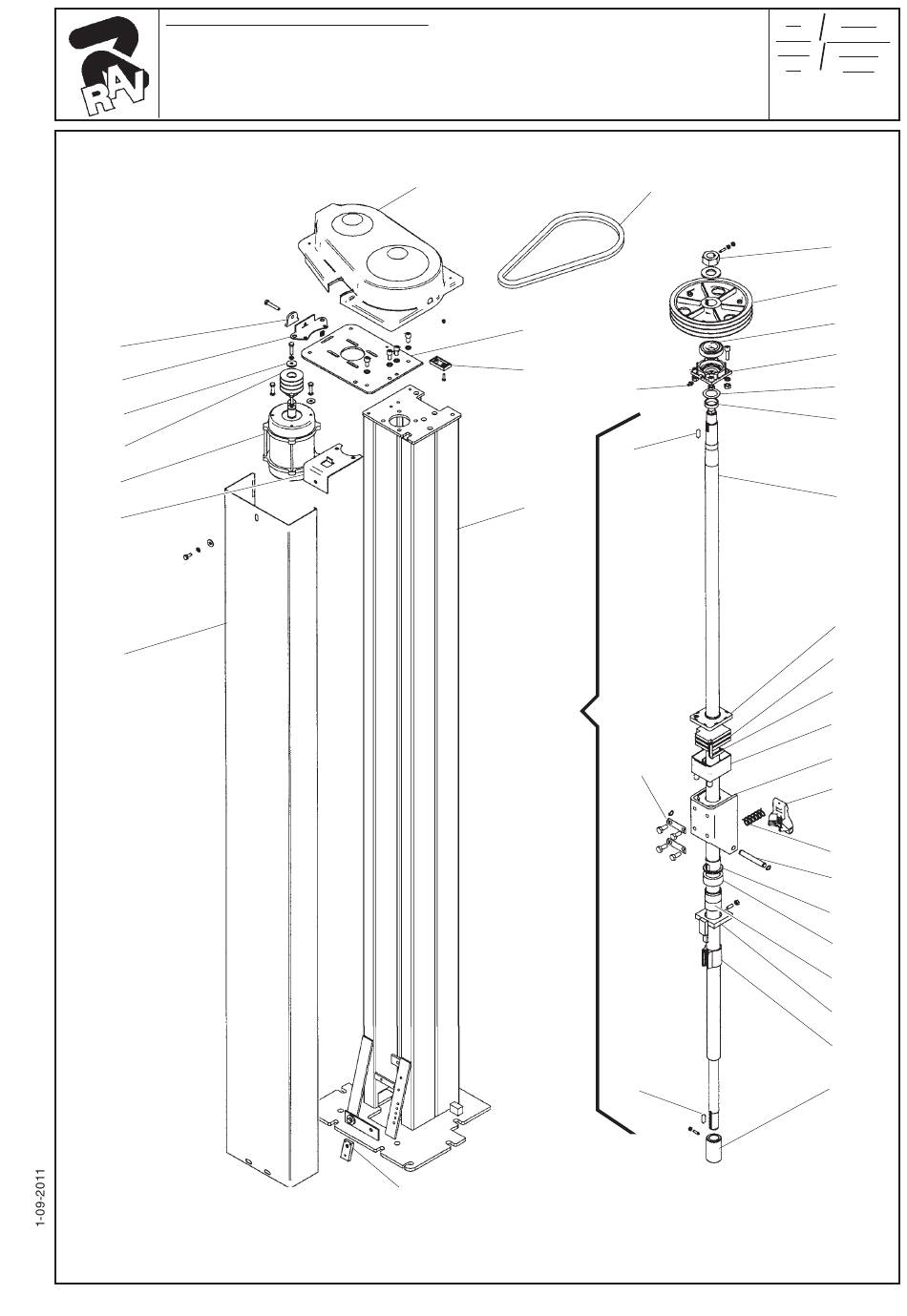 RAV

1-09-2011