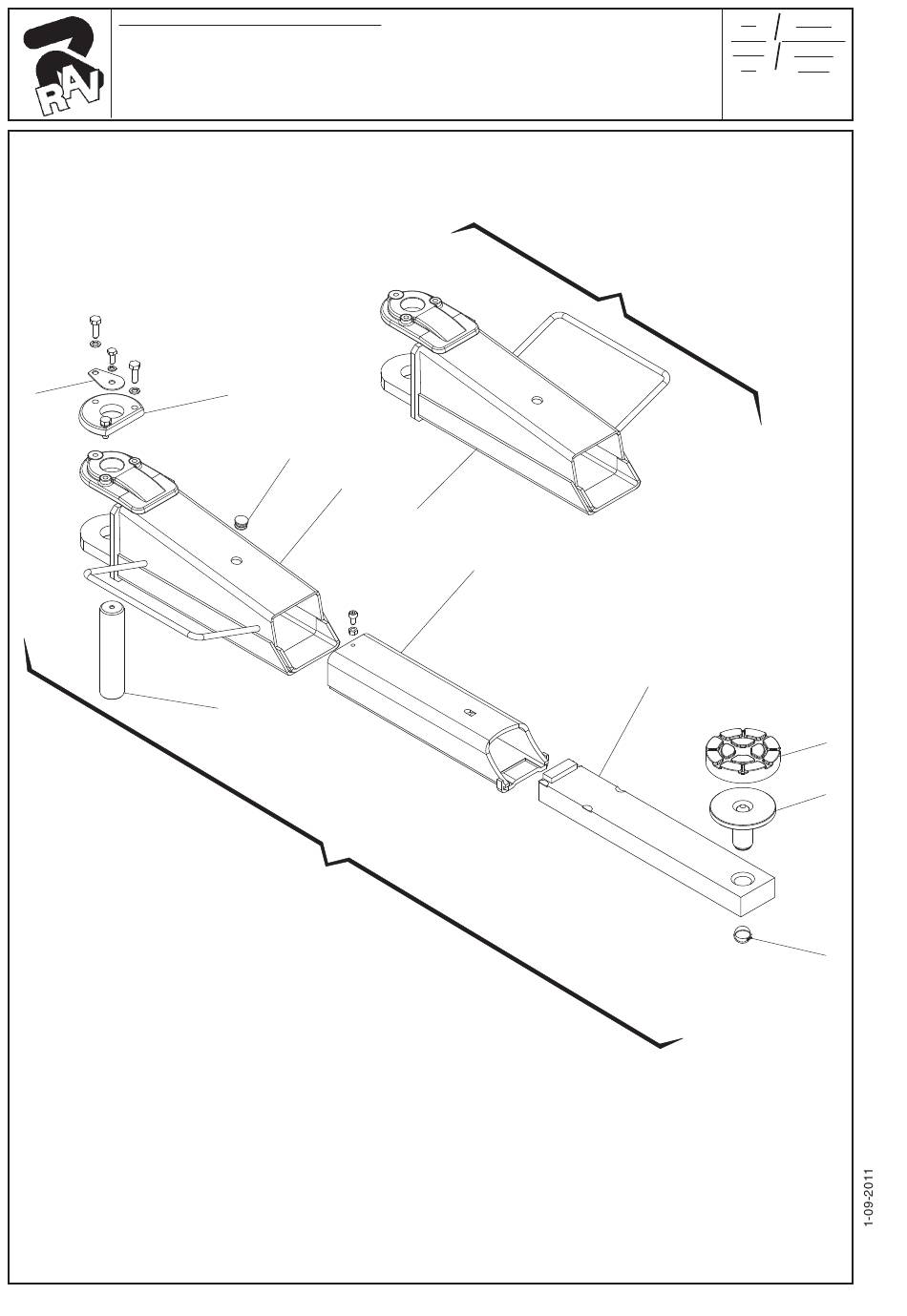 RAV

1-09-2011