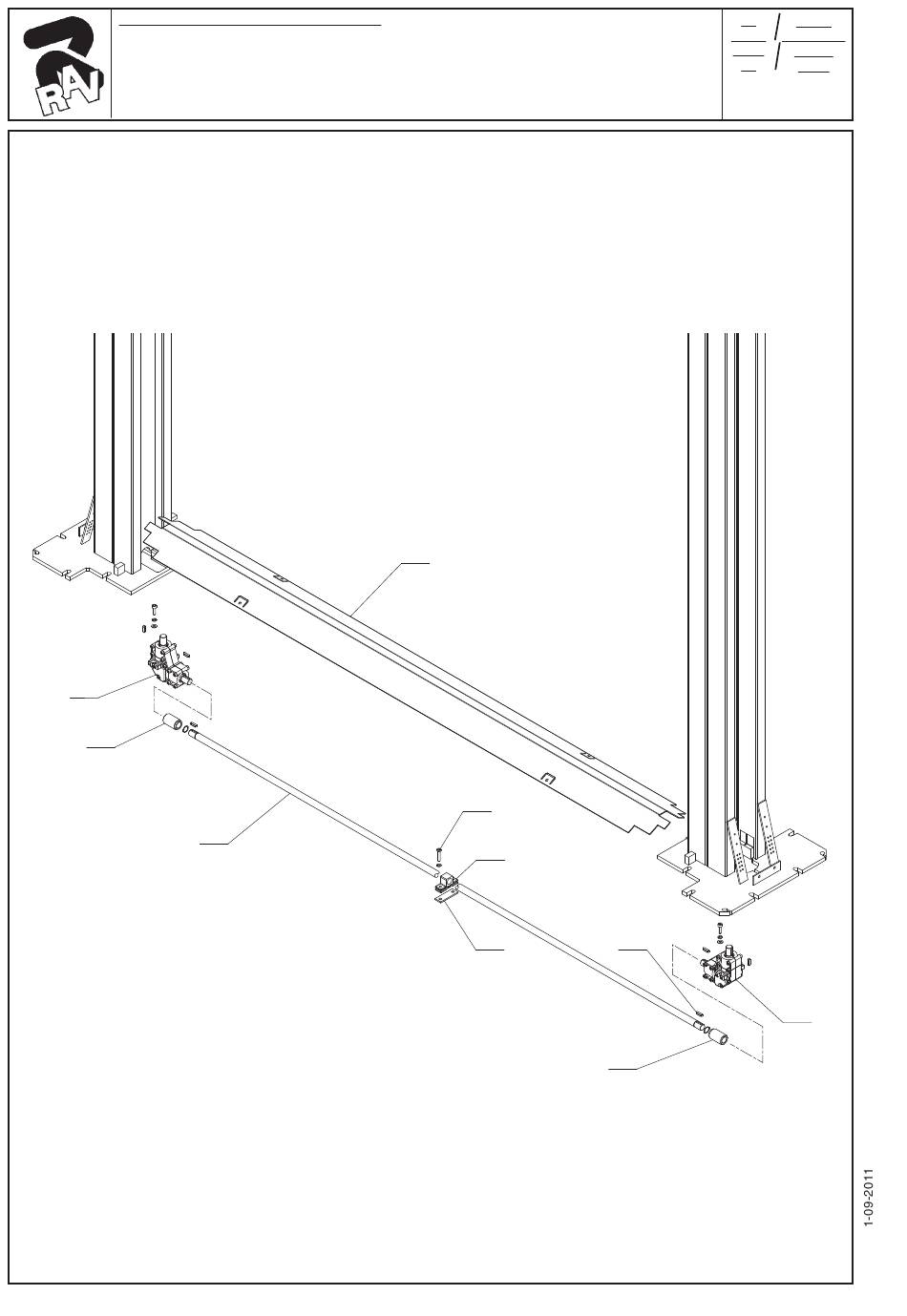 RAV

1-09-2011