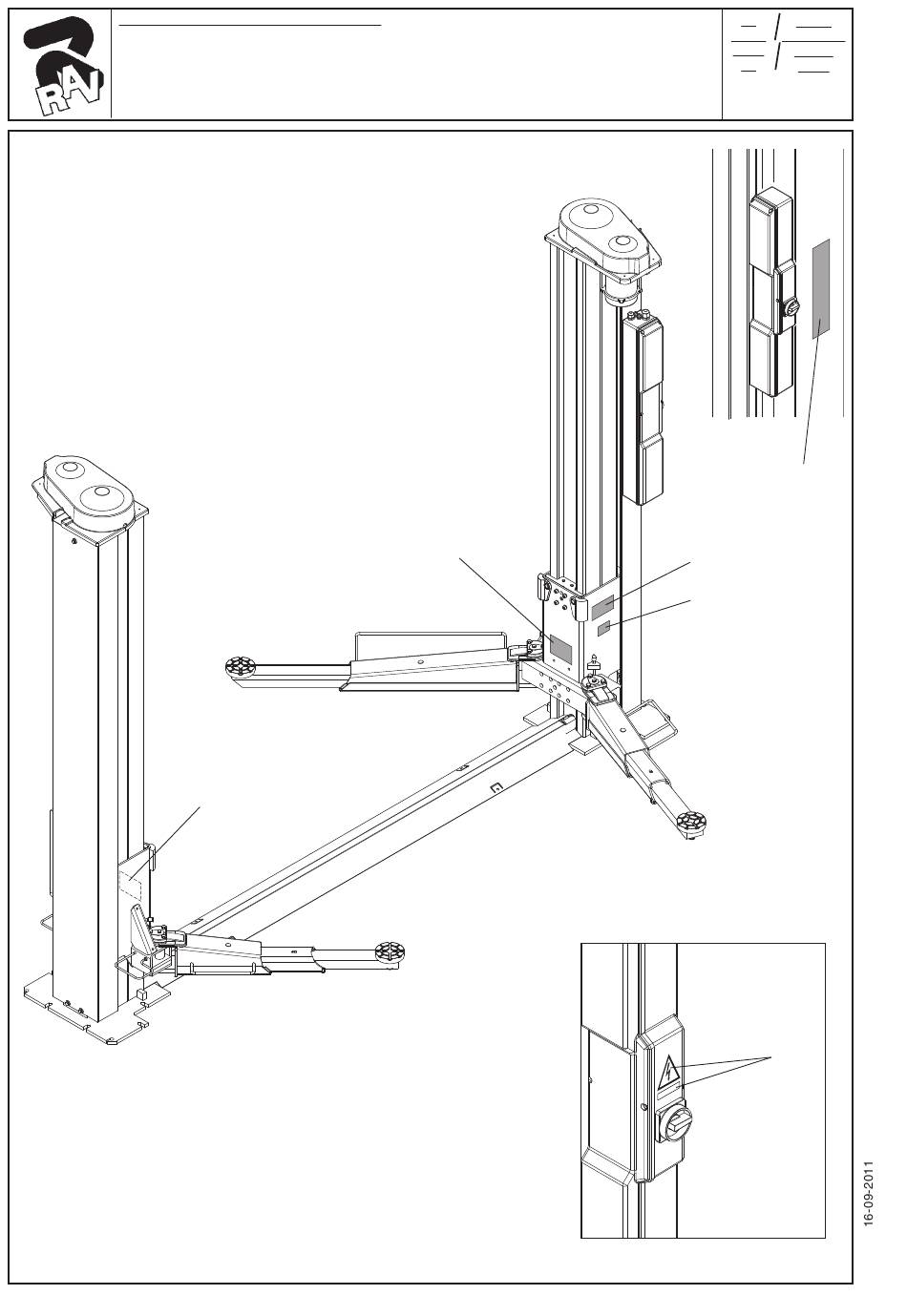 RAV

16-09-2011