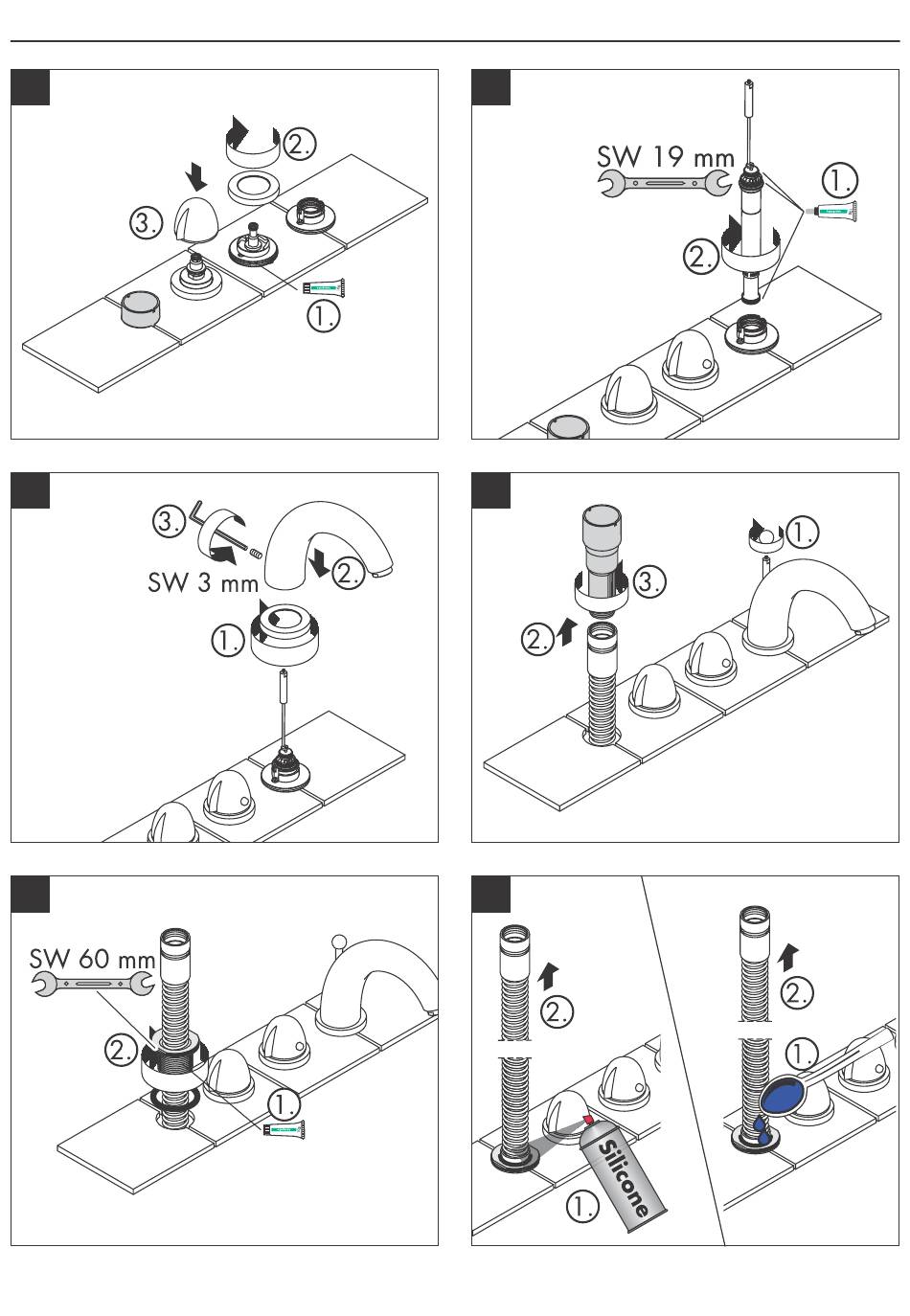 2.
3.
1.

SW 19 mm
1.
2.

3.
SW 3 mm
2.
1.

1.
3.
2.

SW 60 mm
2.
1.

2.
Silicone
1.
2.
1.