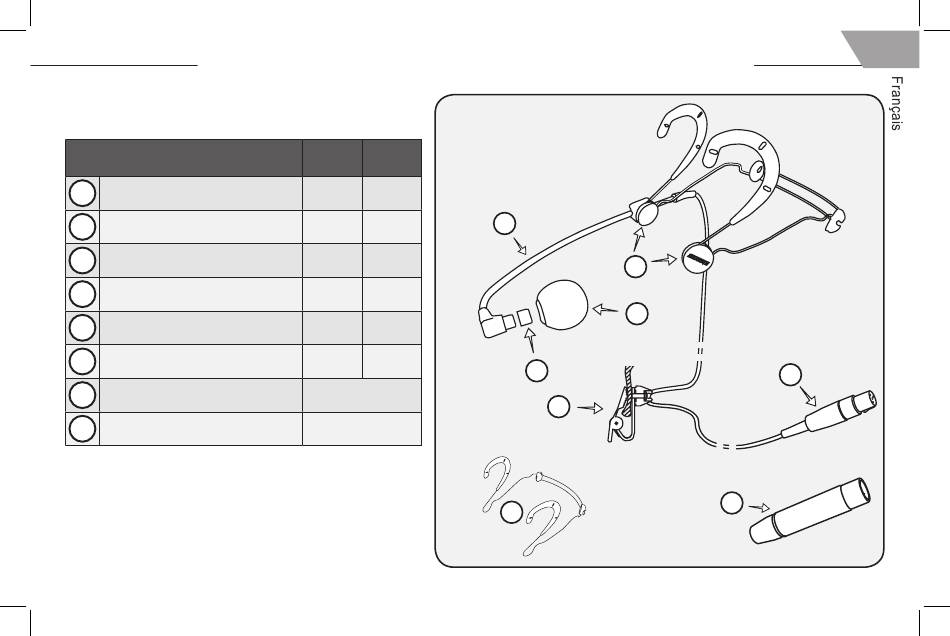 Français