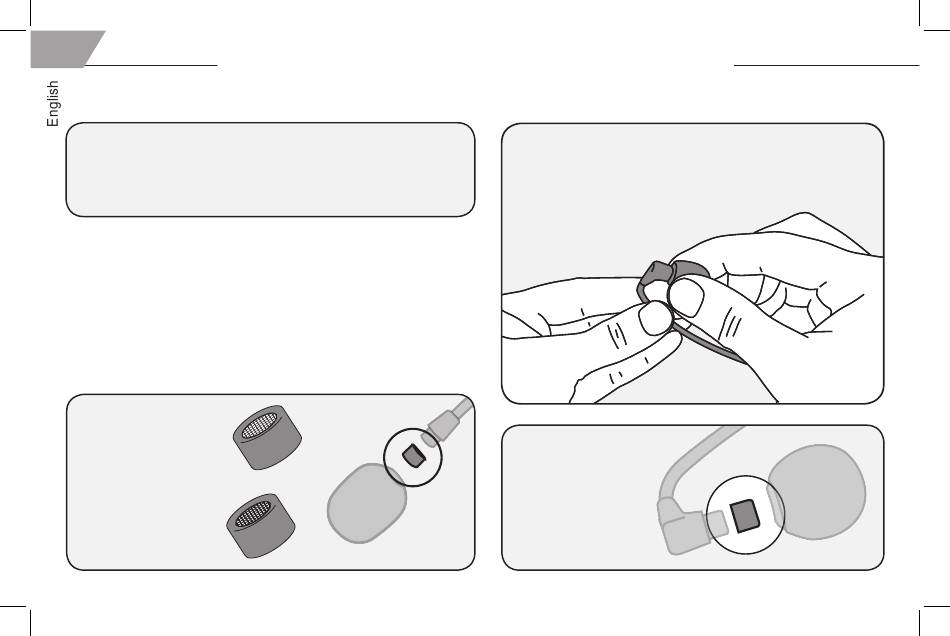 English