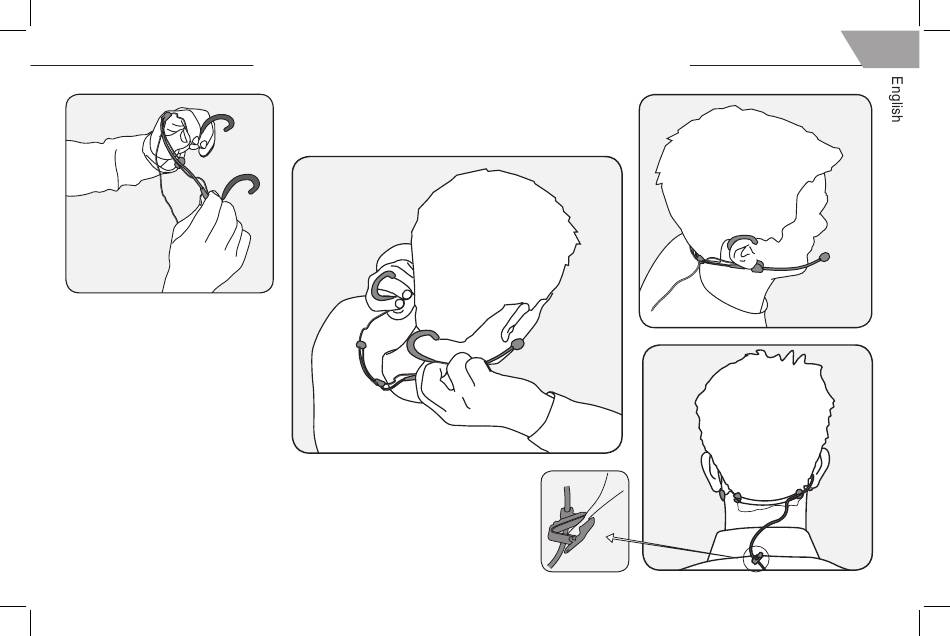 English