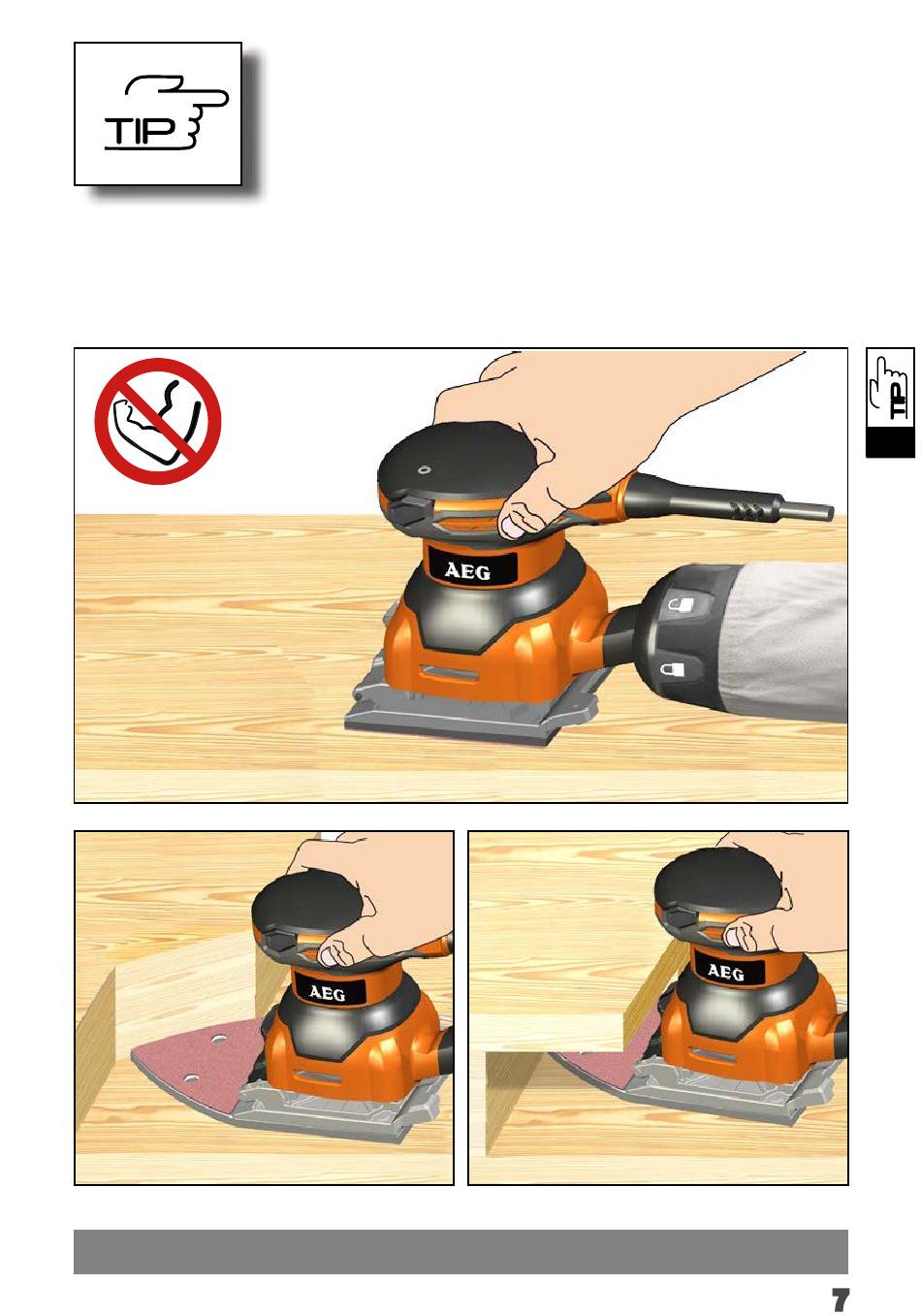 TIP

TIP

AEG

AEG

AEG

7