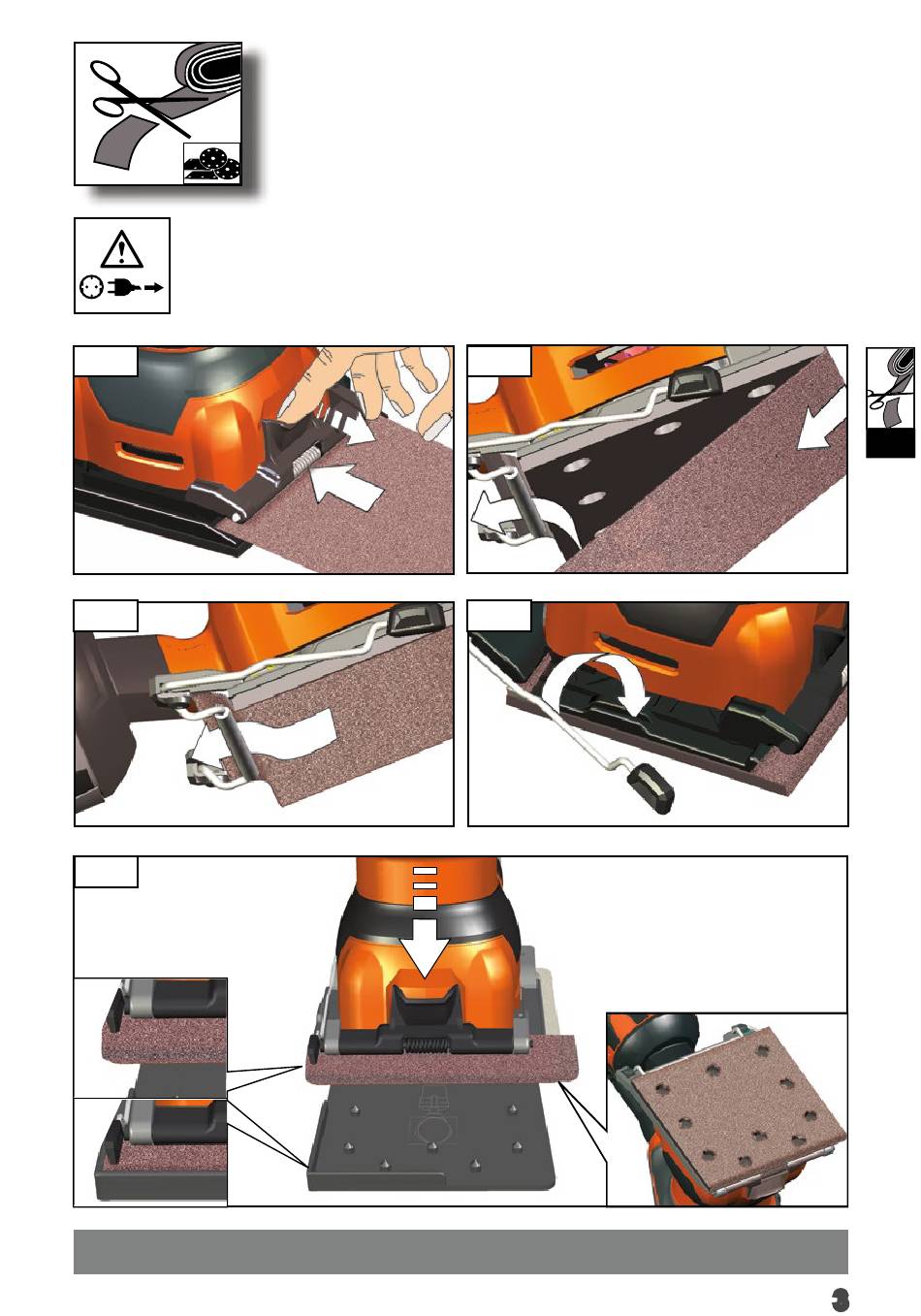 3