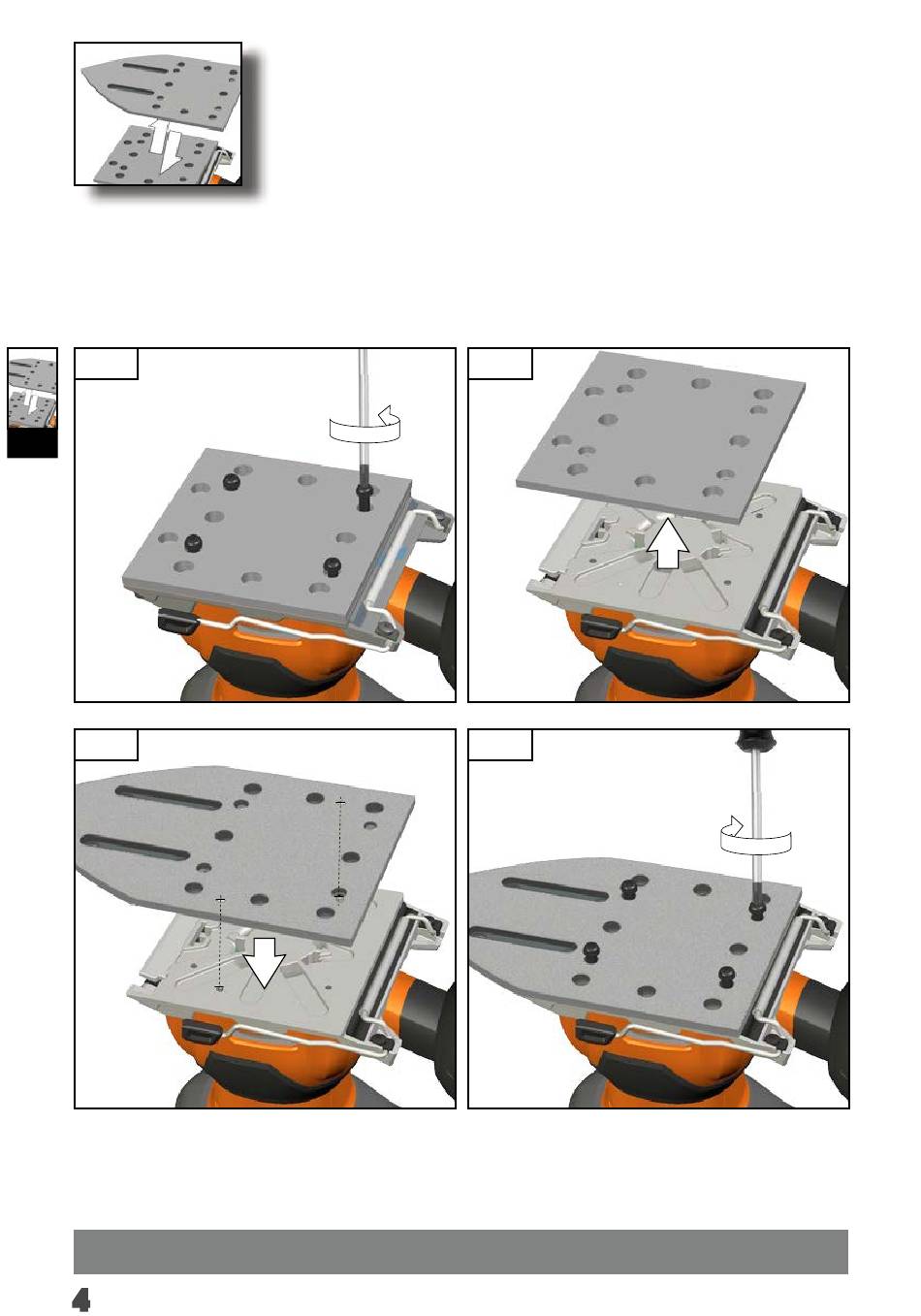 4