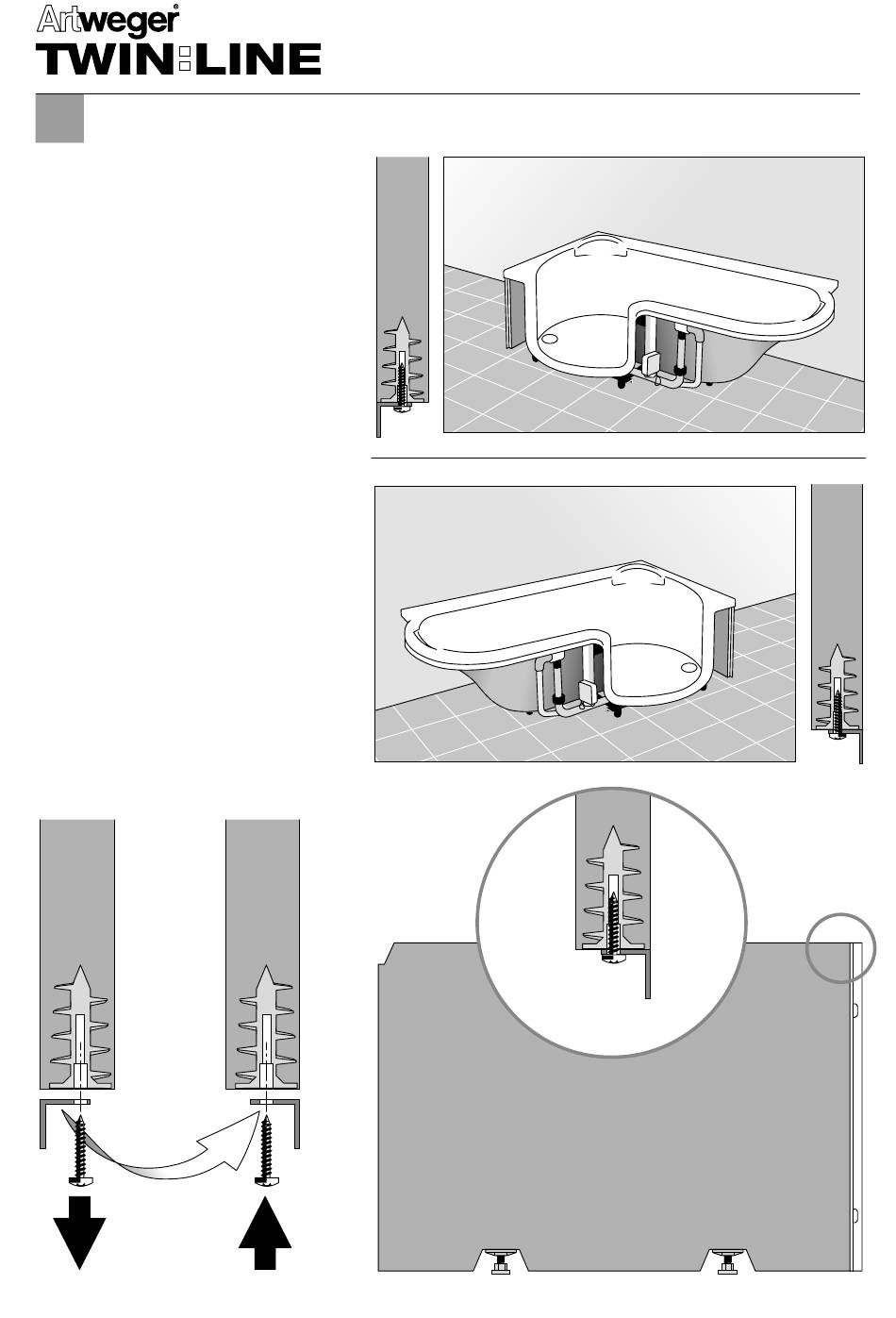 Artweger®
TWIN:LINE