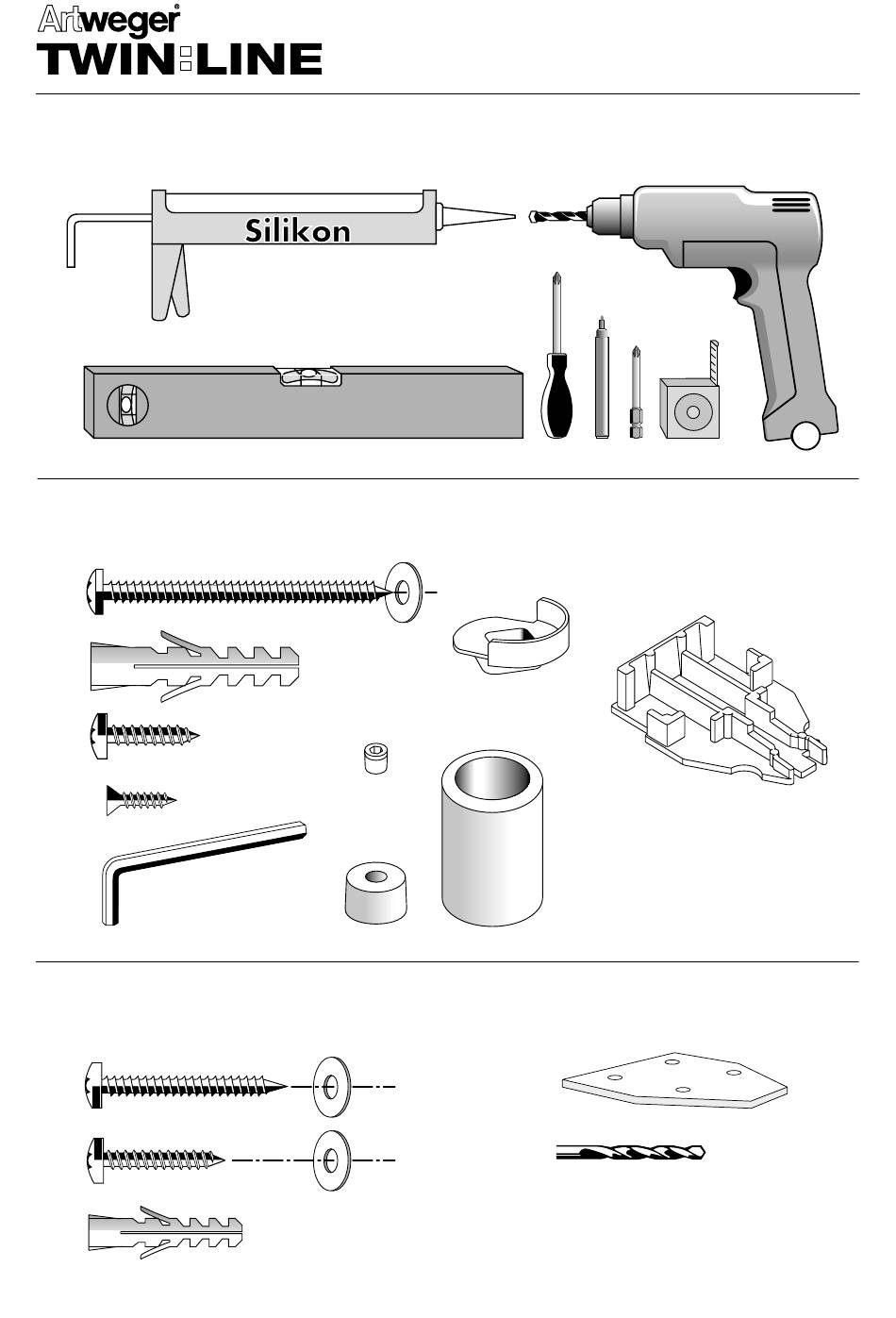 Artweger®
TWIN:LINE

Silikon