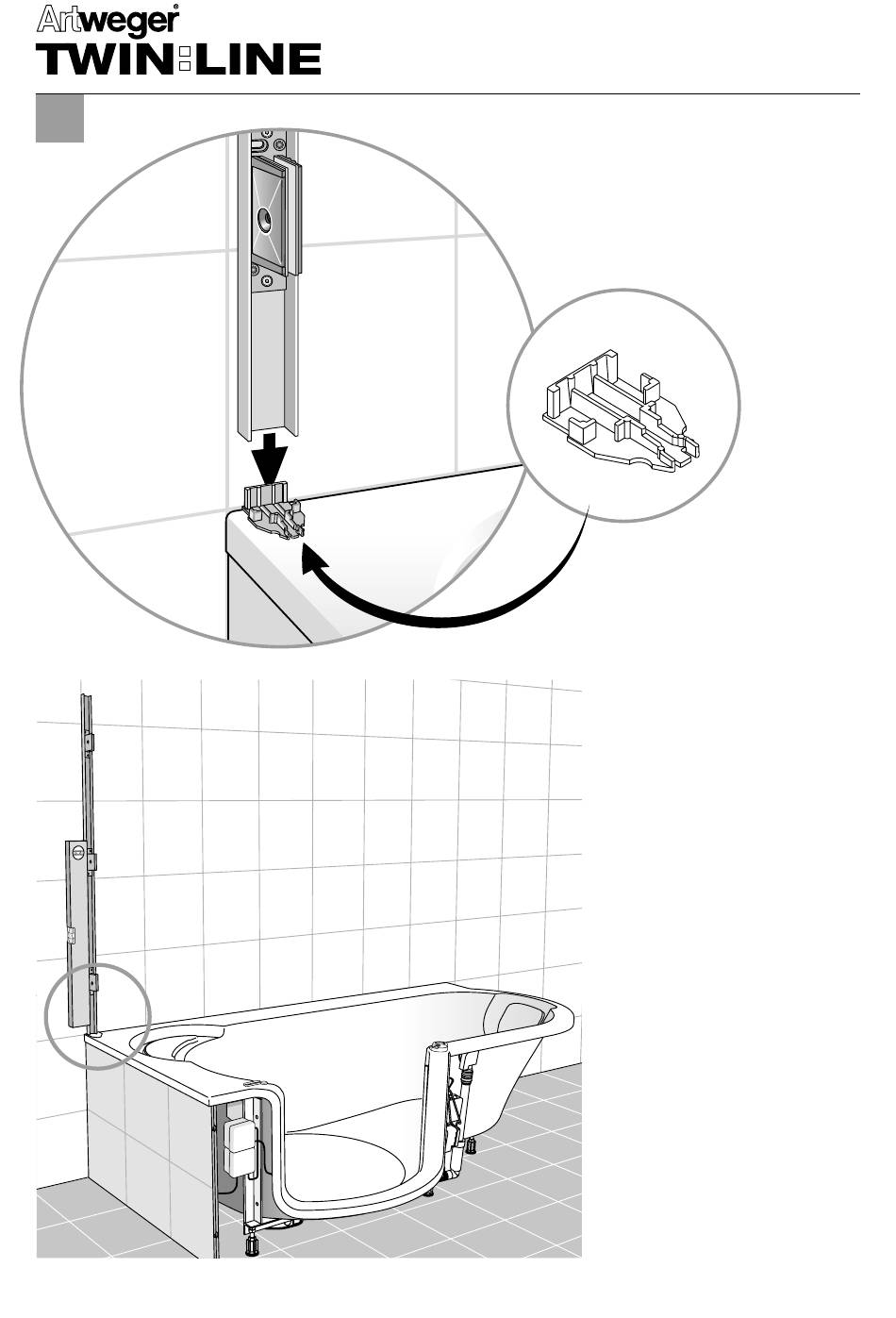 Artweger®
TWIN:LINE