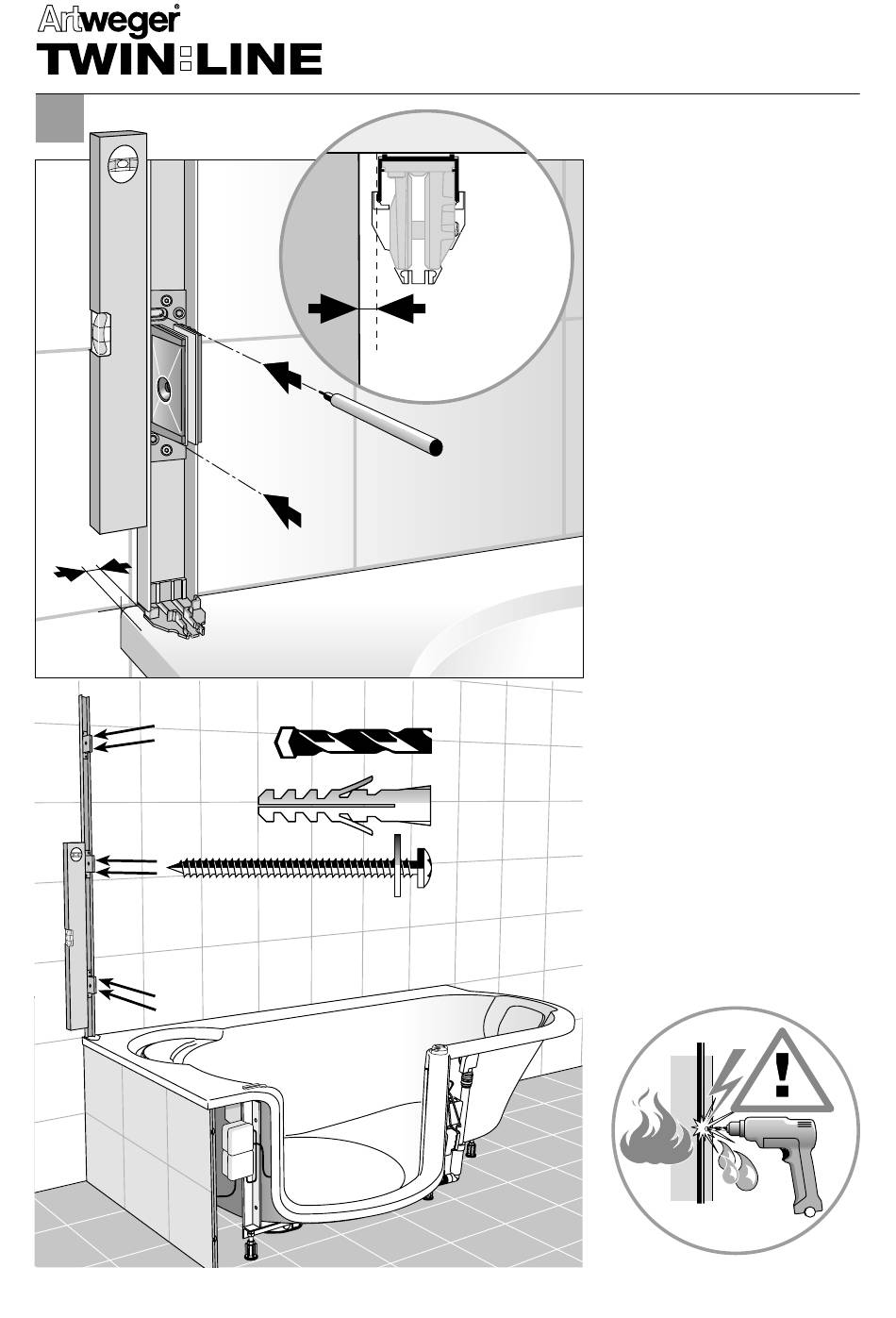 Artweger®
TWIN:LINE