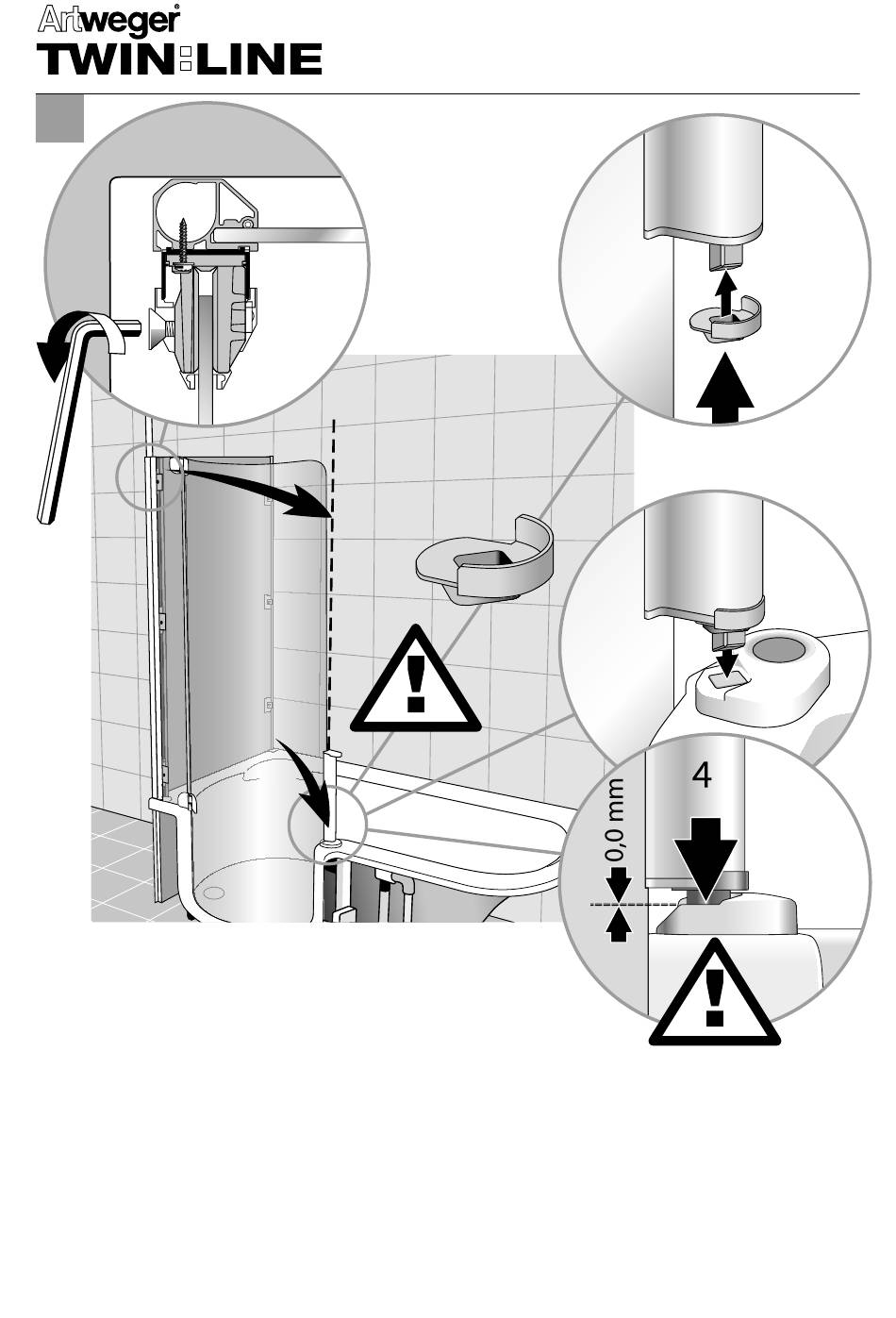 Artweger®
TWIN:LINE

4

0,0 mm