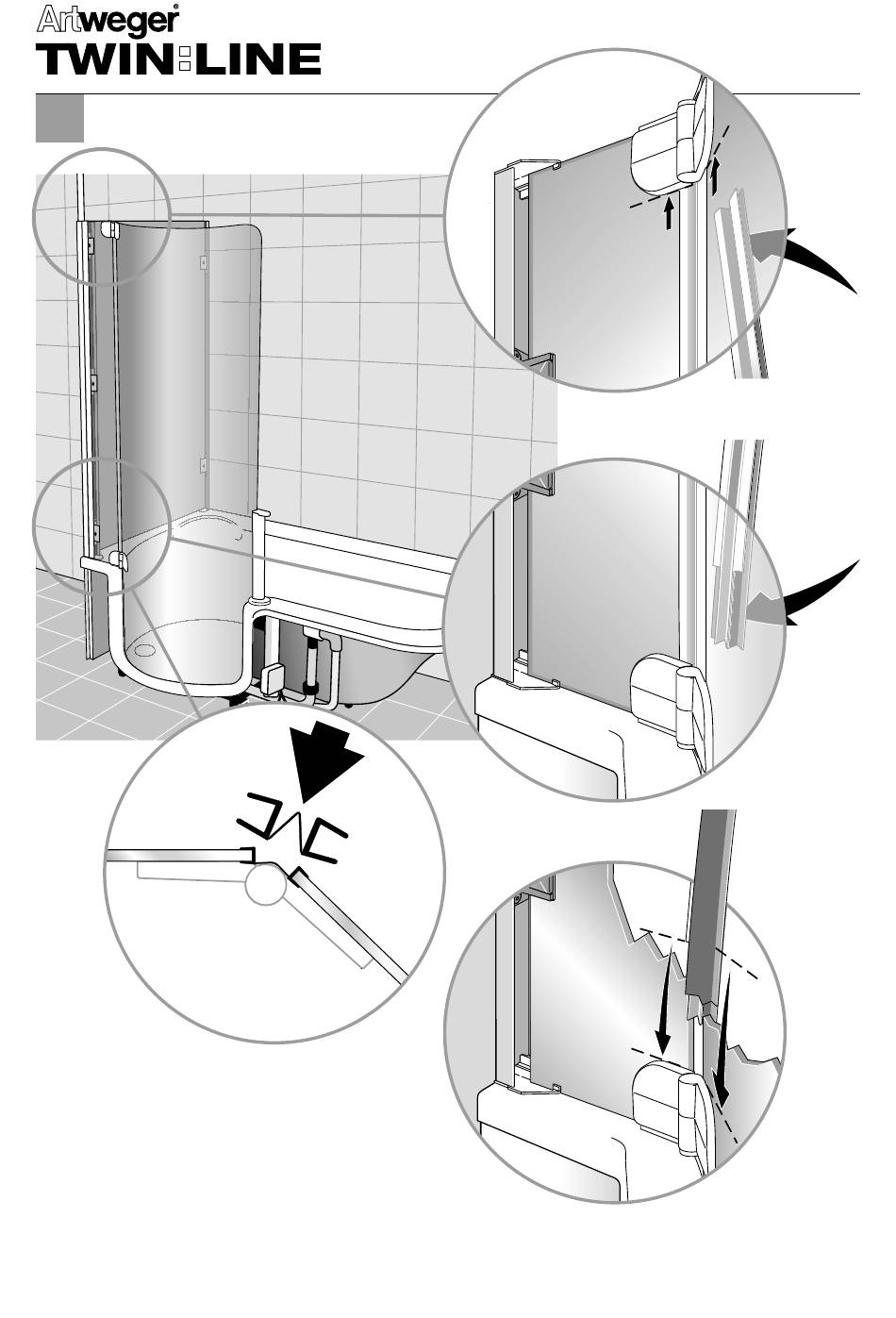 Artweger®
TWIN:LINE