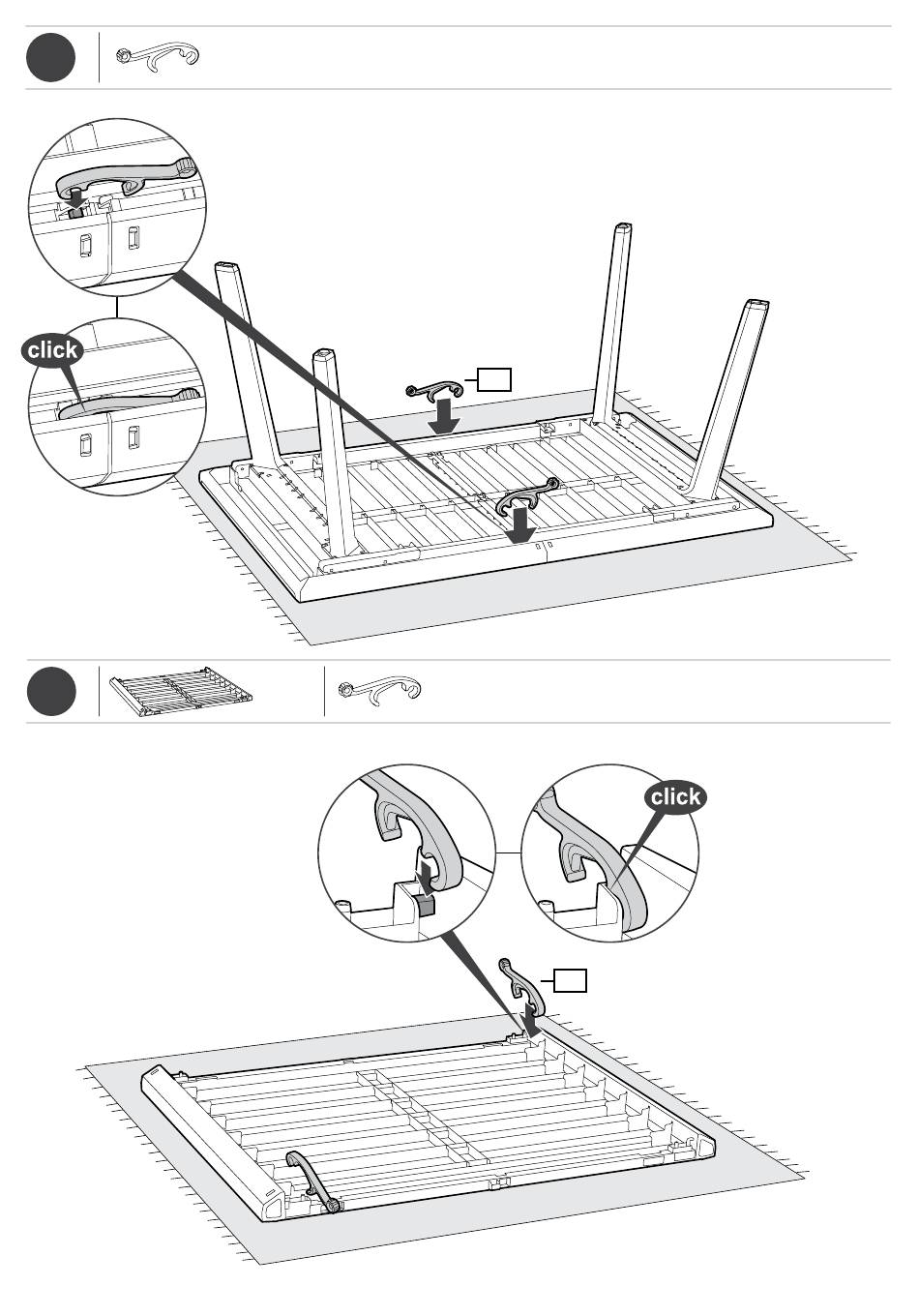 click

click