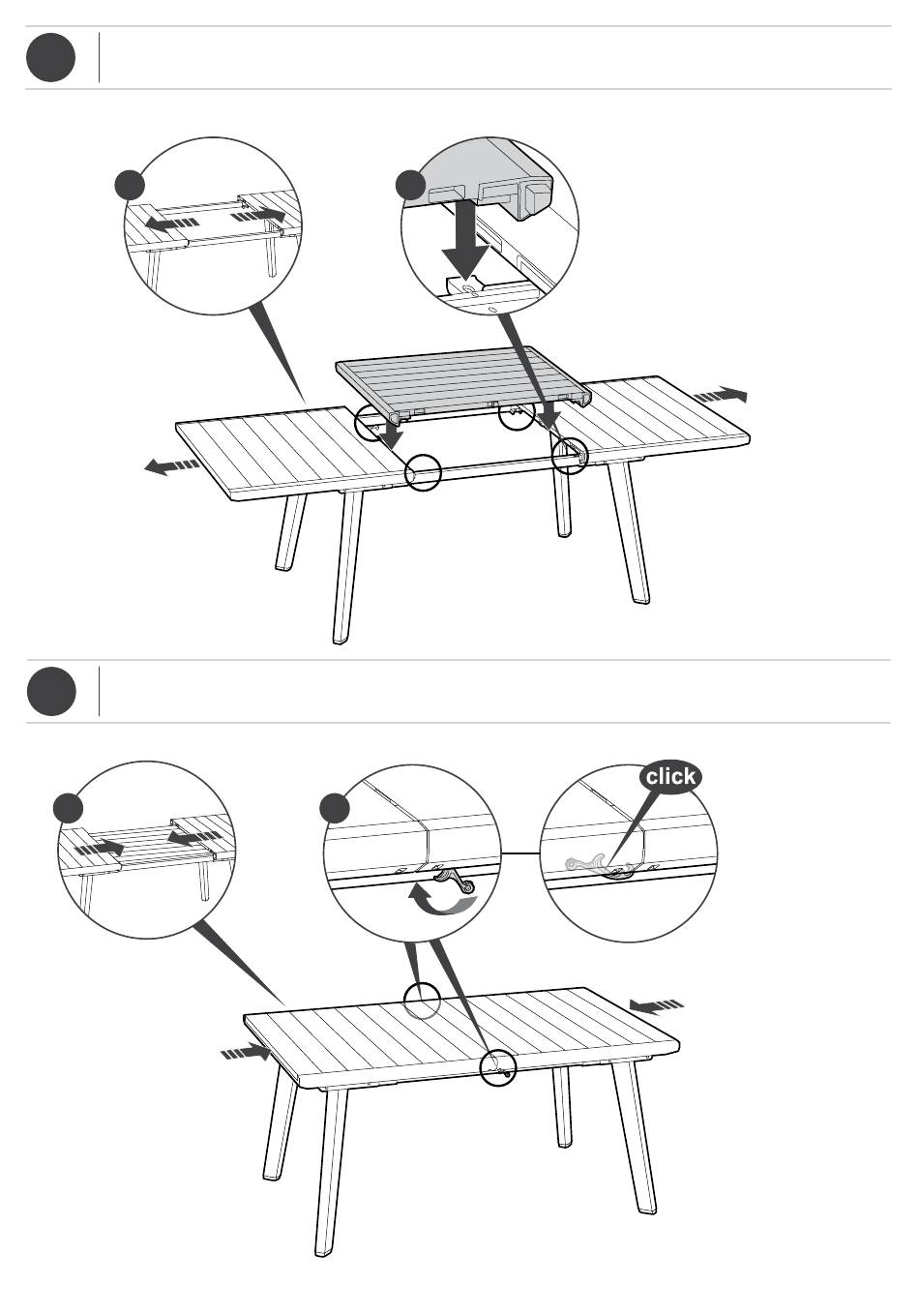 click