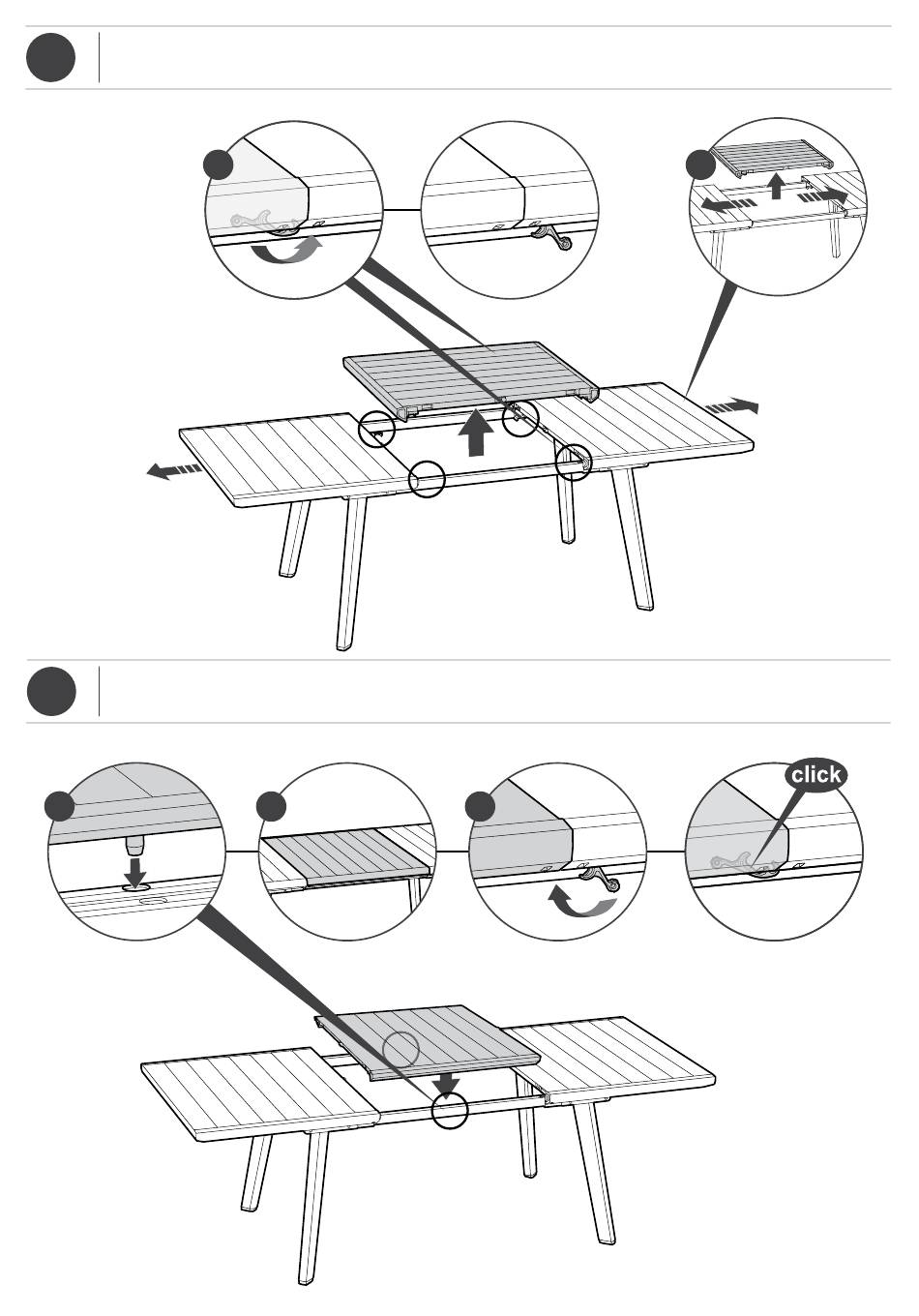 click