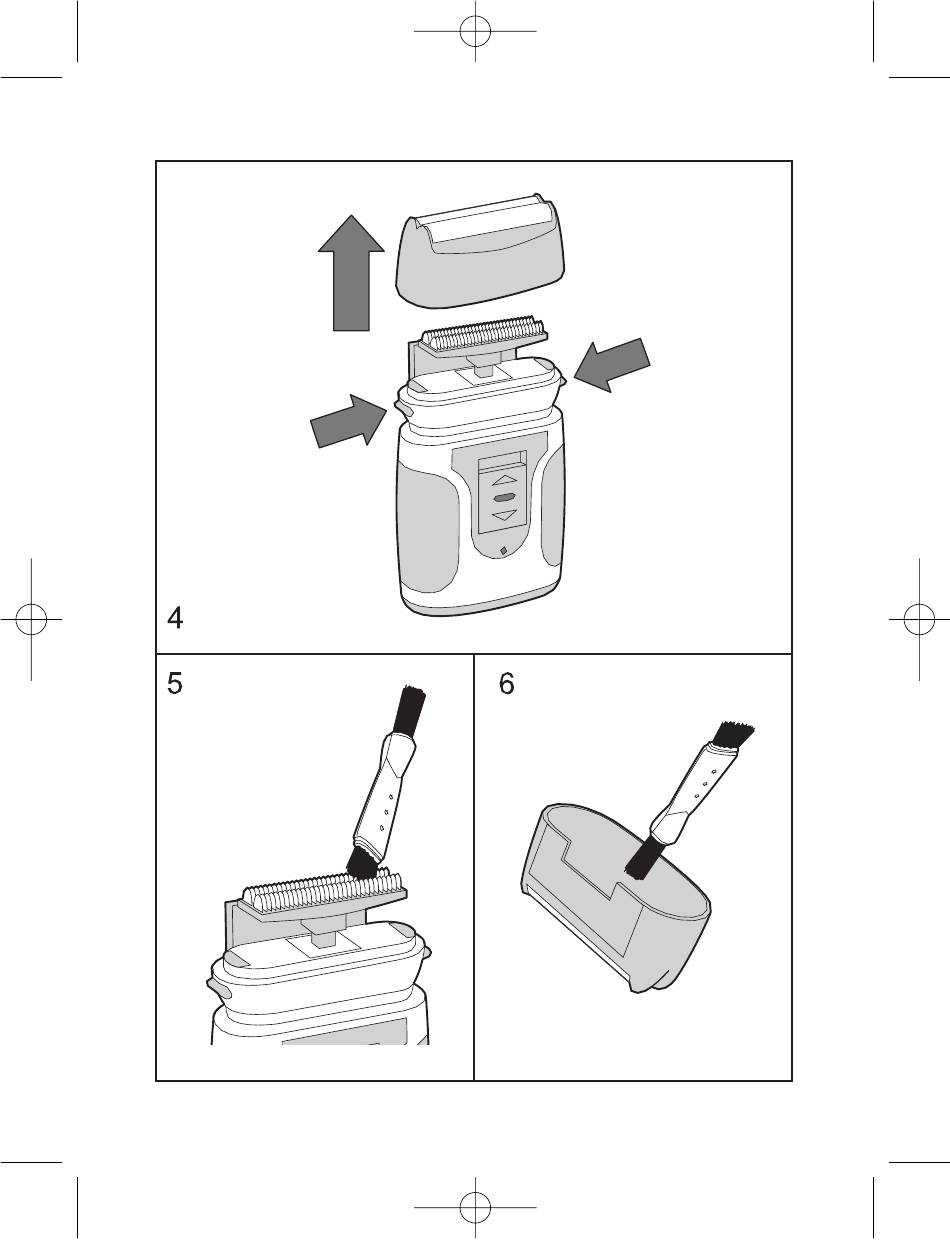 4

5

6