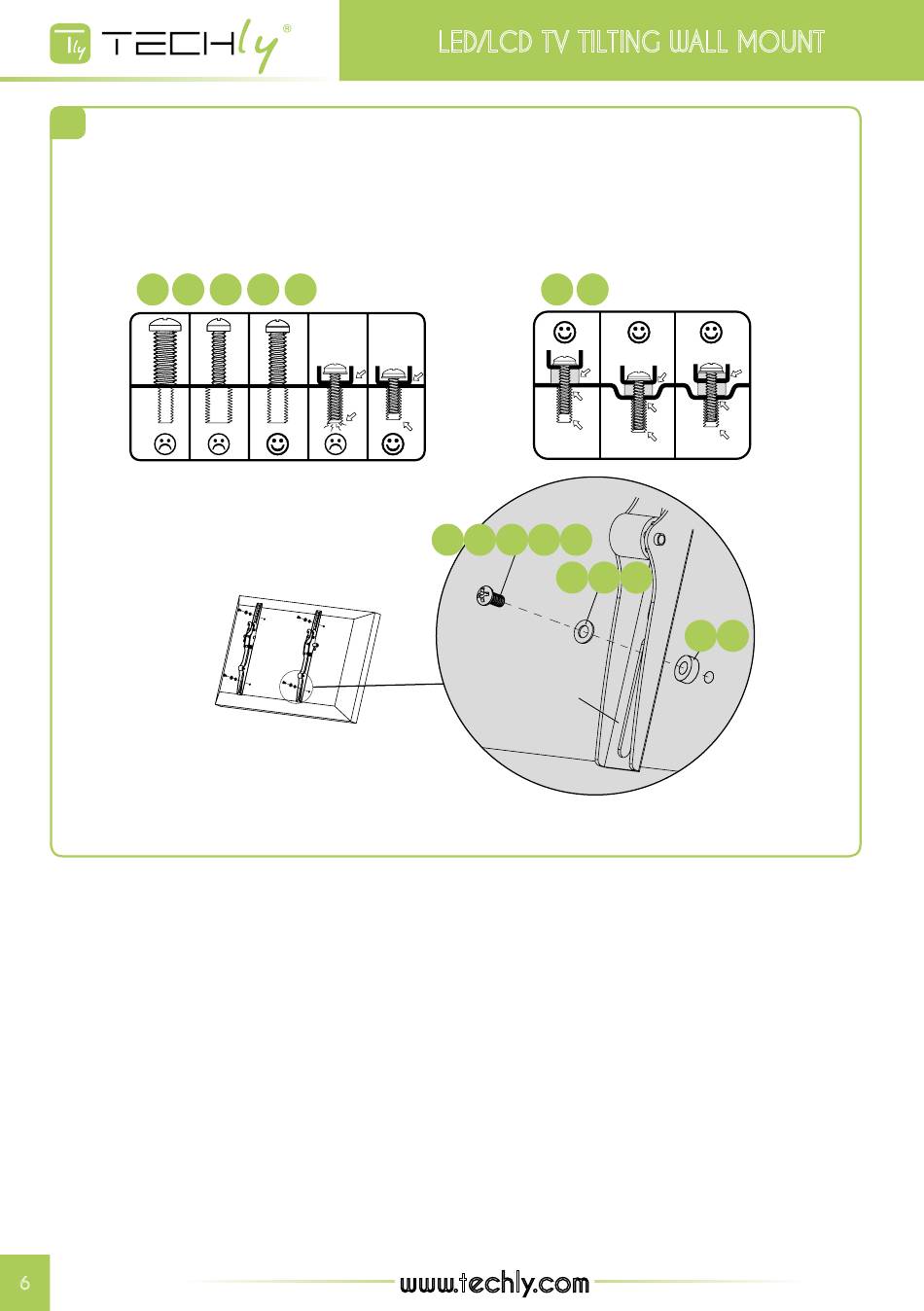 Tly TECHly®

LED/LCD TV TILTING WALL MOUNT

6

www.techly.com