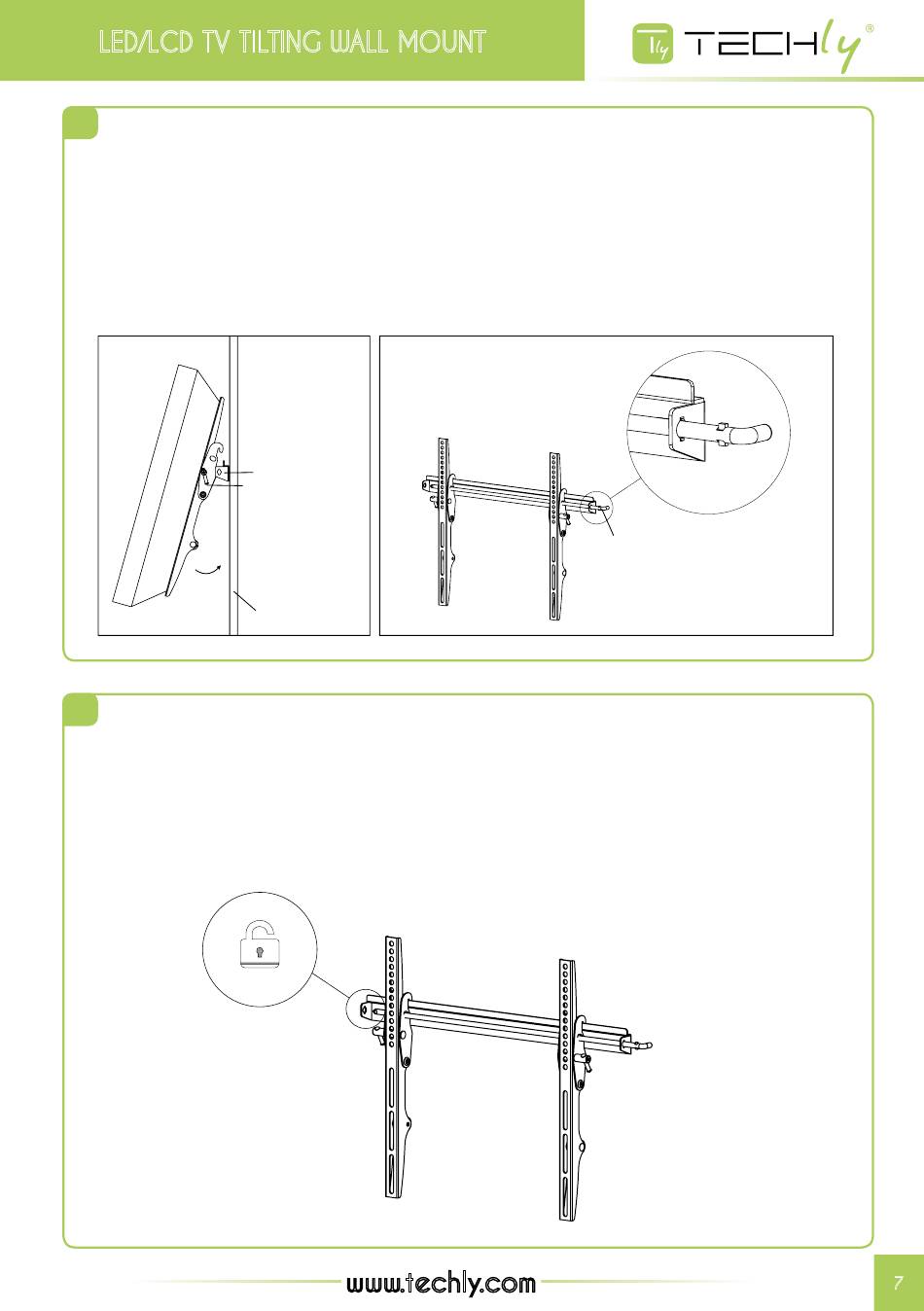 LED/LCD TV TILTING WALL MOUNT

Tly TECHly®

www.techly.com

7