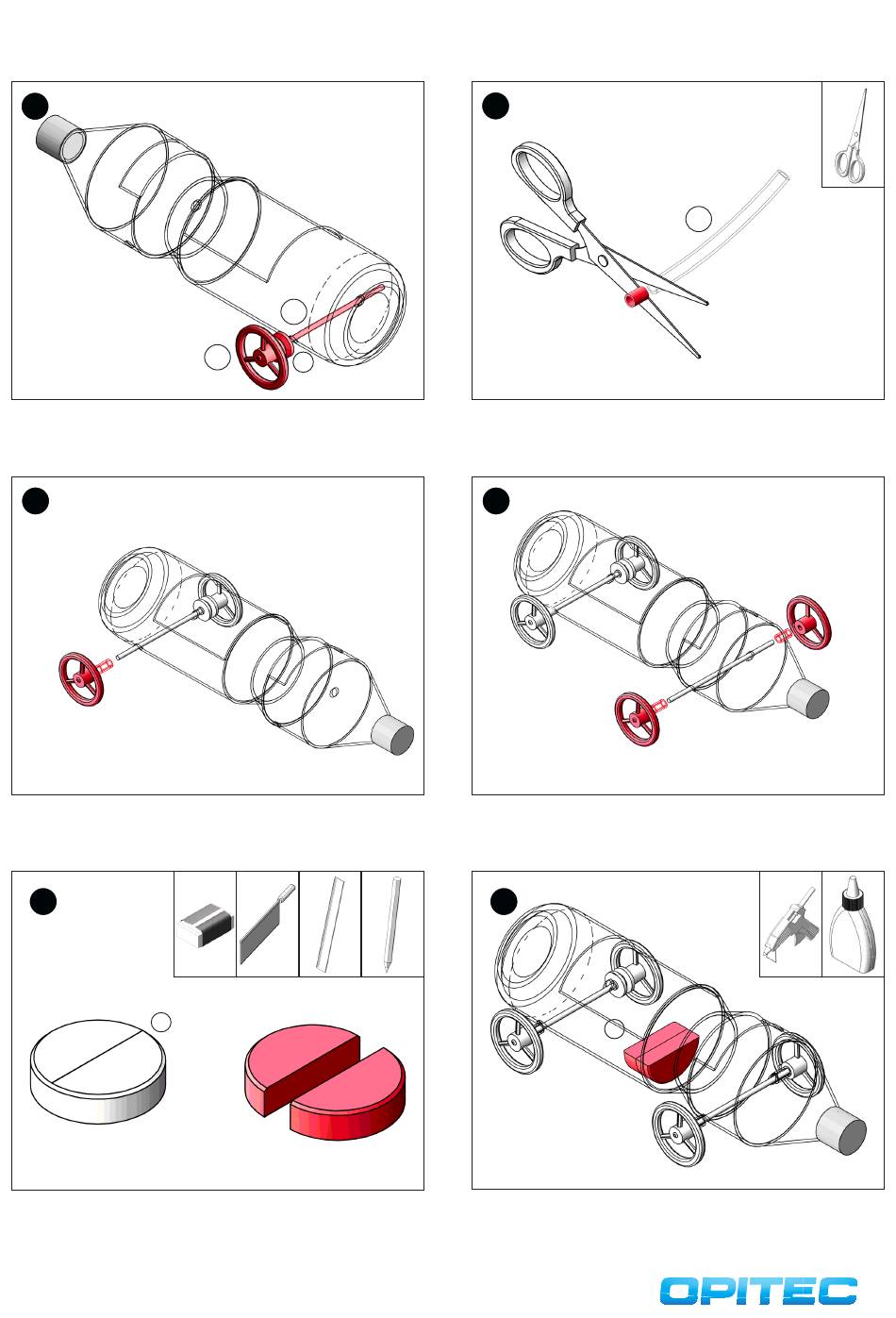 OPITEC