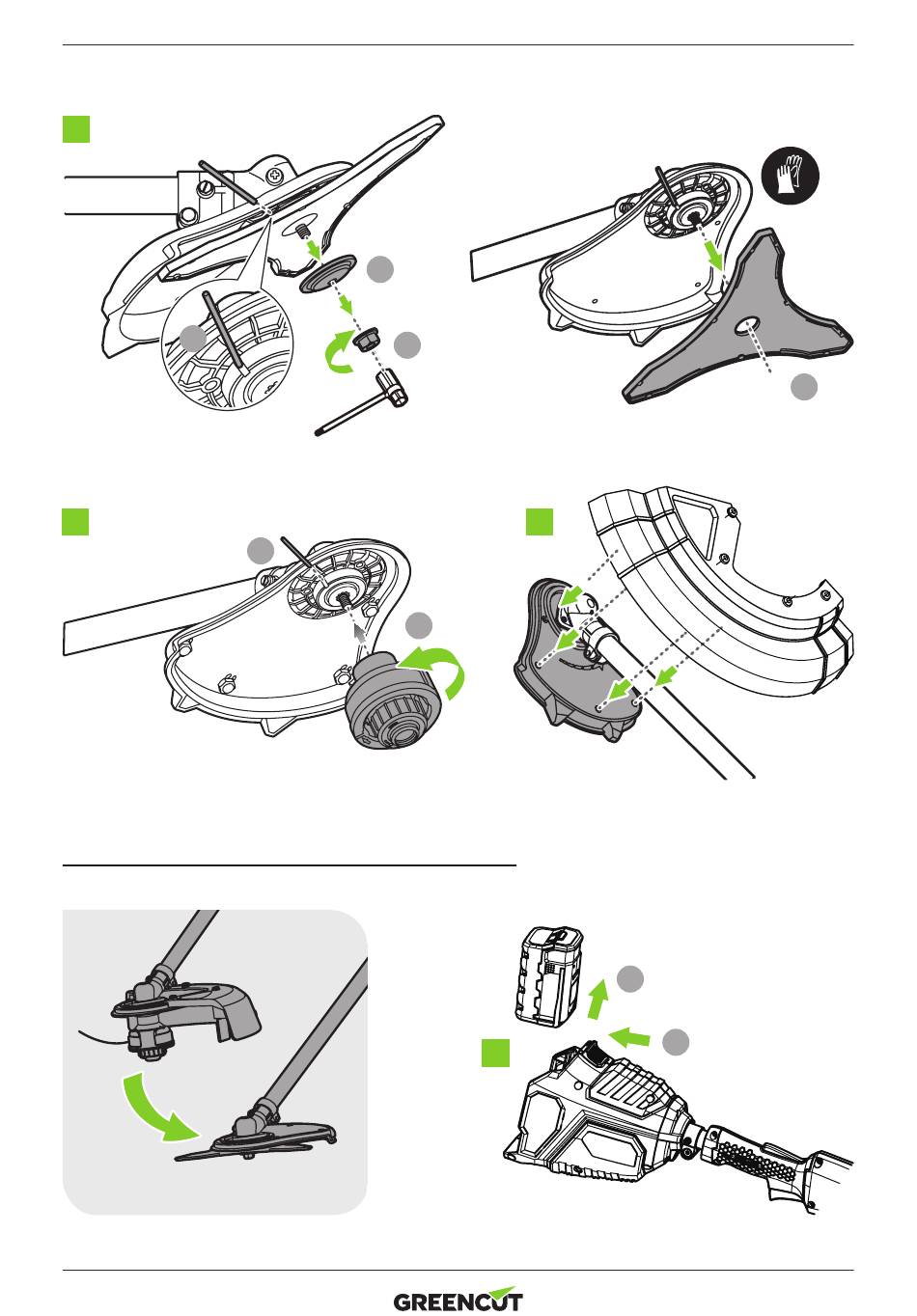 GREENCUT