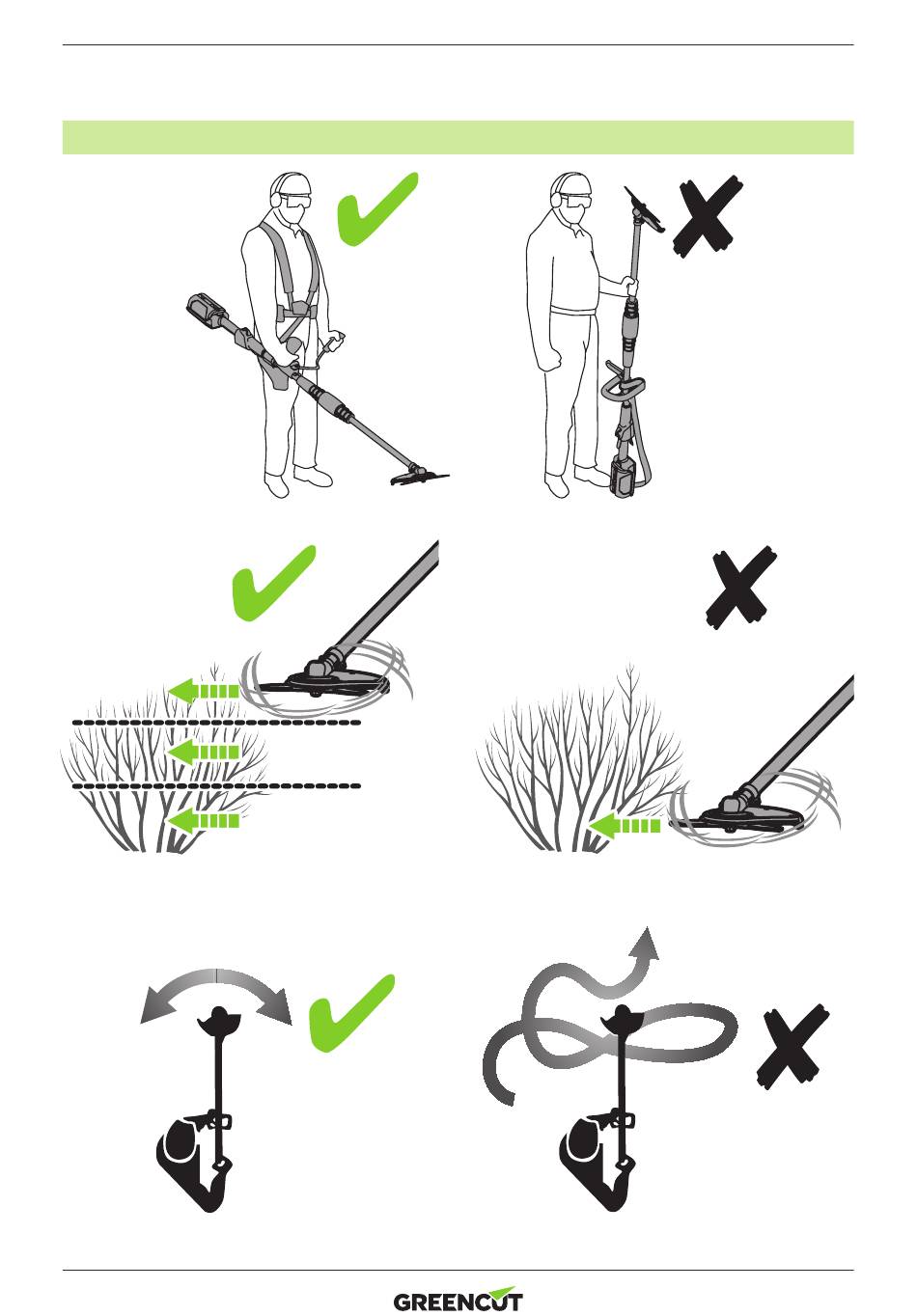 GREENCUT