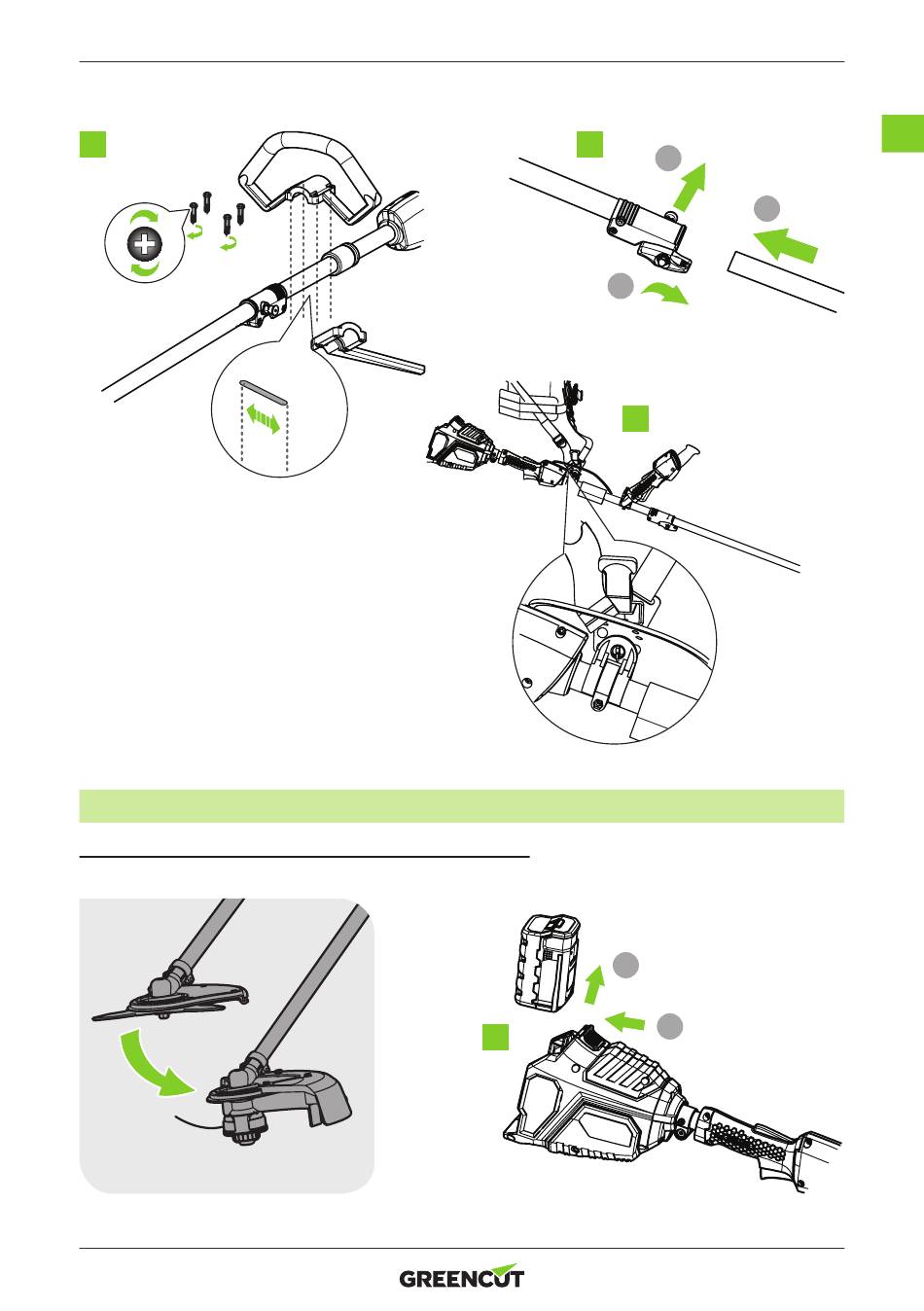 GREENCUT